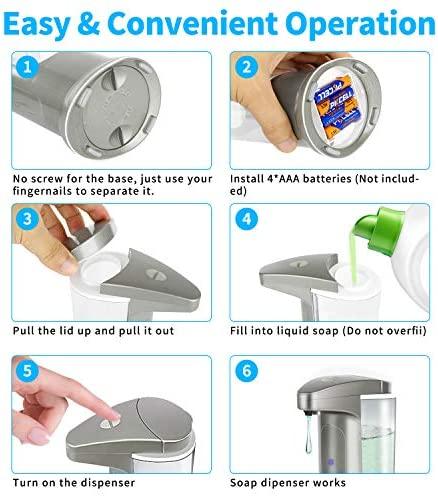 Easy & Convenient Operation

1

No screw for the base, just use your fingernails to separate it.

2

PKCELL

PKCELL

Install 4*AAA batteries (Not included)

3

Pull the lid up and pull it out

4

Fill into liquid soap (Do not overfii)

5

Turn on the dispenser

6

Soap dipenser works