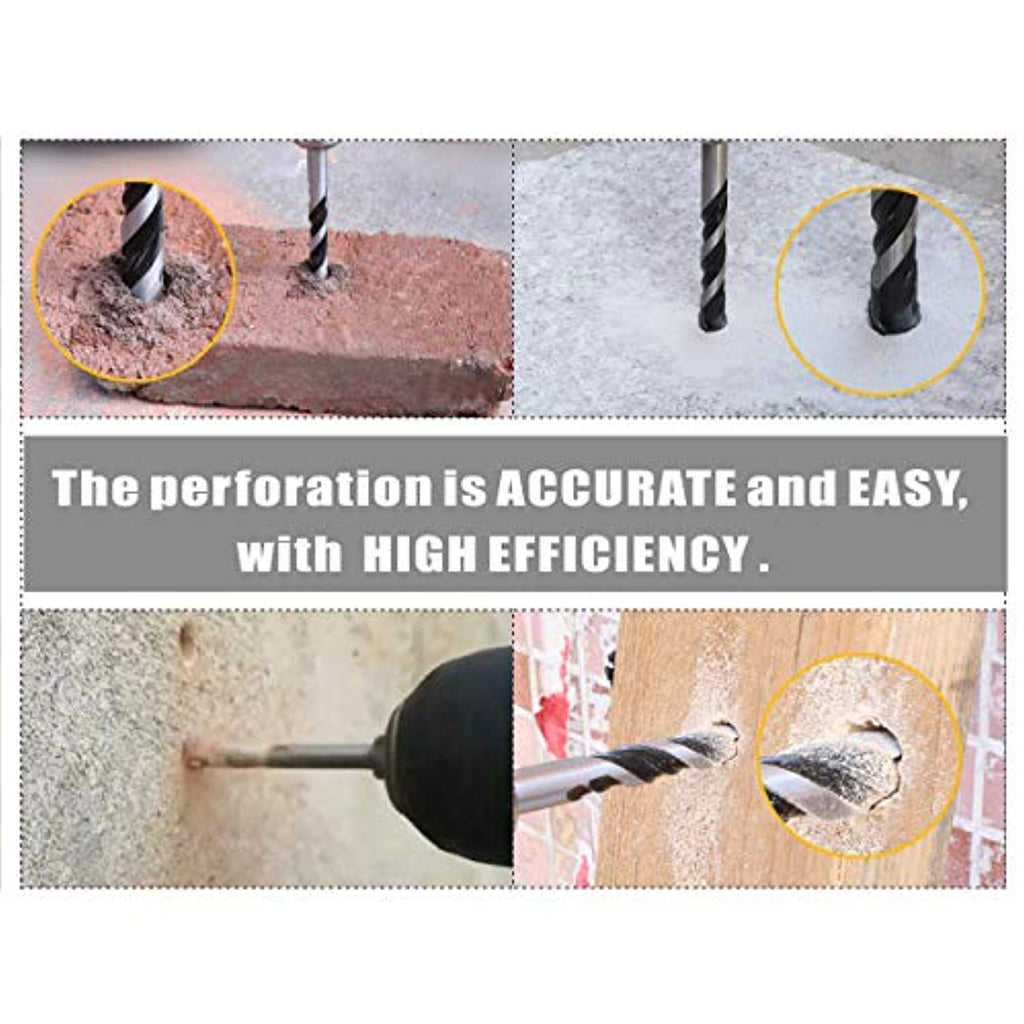 The perforation is ACCURATE and EASY, with HIGH EFFICIENCY .