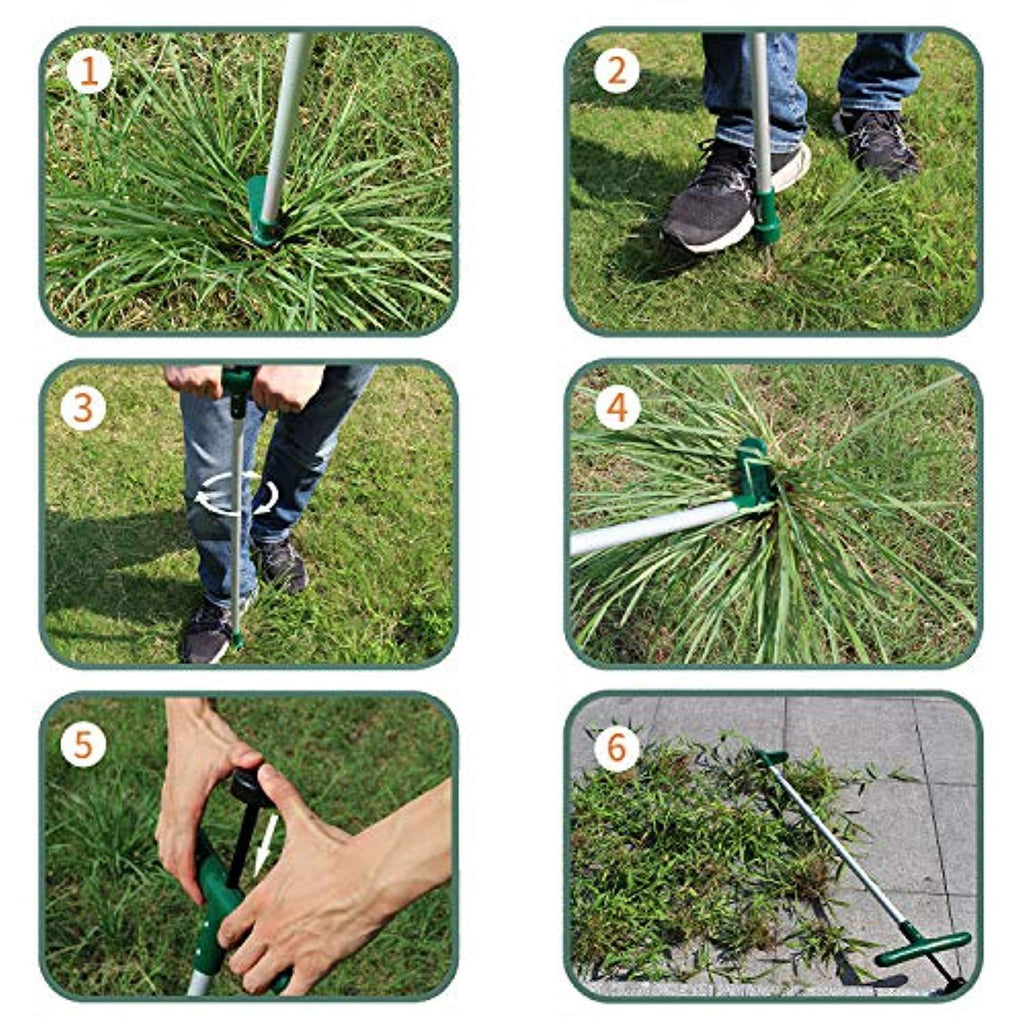 1

2

3

4

5

6