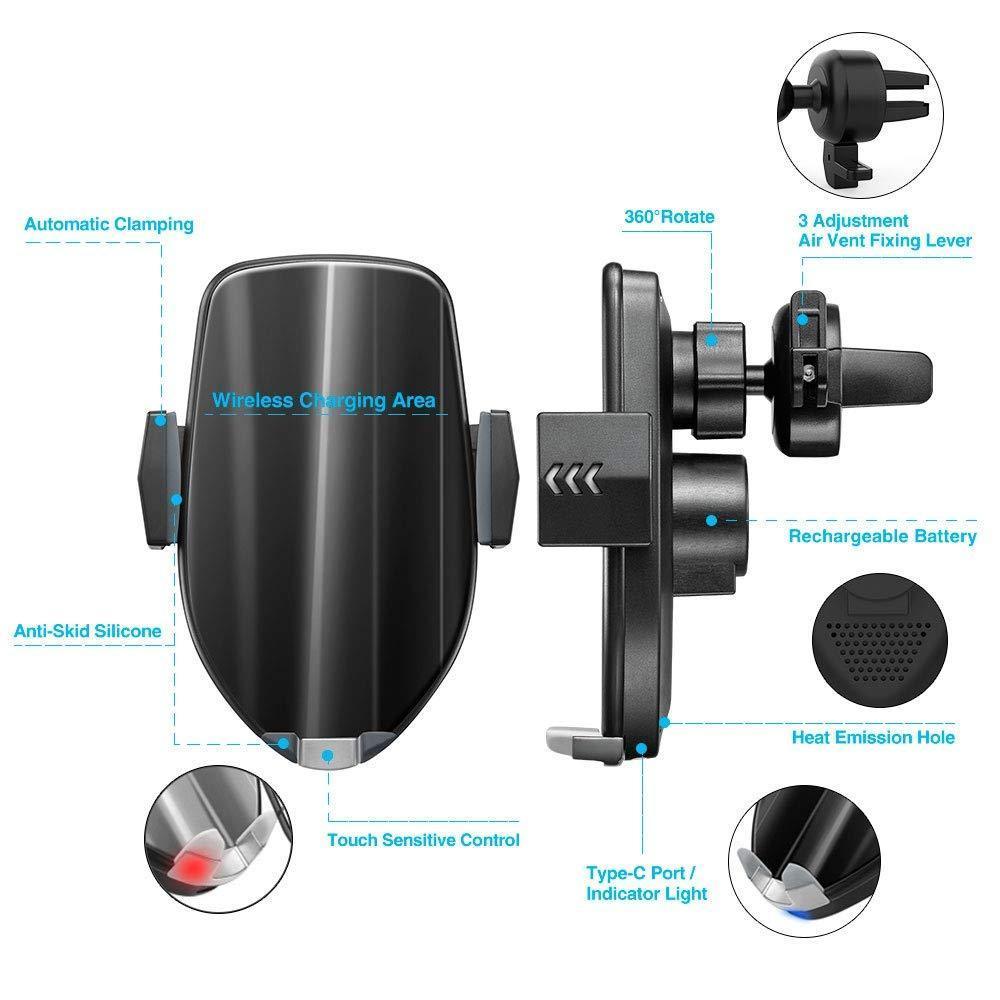 Automatic Clamping

Wireless Charging Area

Anti-Skid Silicone

Touch Sensitive Control

360°Rotate

3 Adjustment
Air Vent Fixing Lever

Rechargeable Battery

Heat Emission Hole

Type-C Port /
Indicator Light