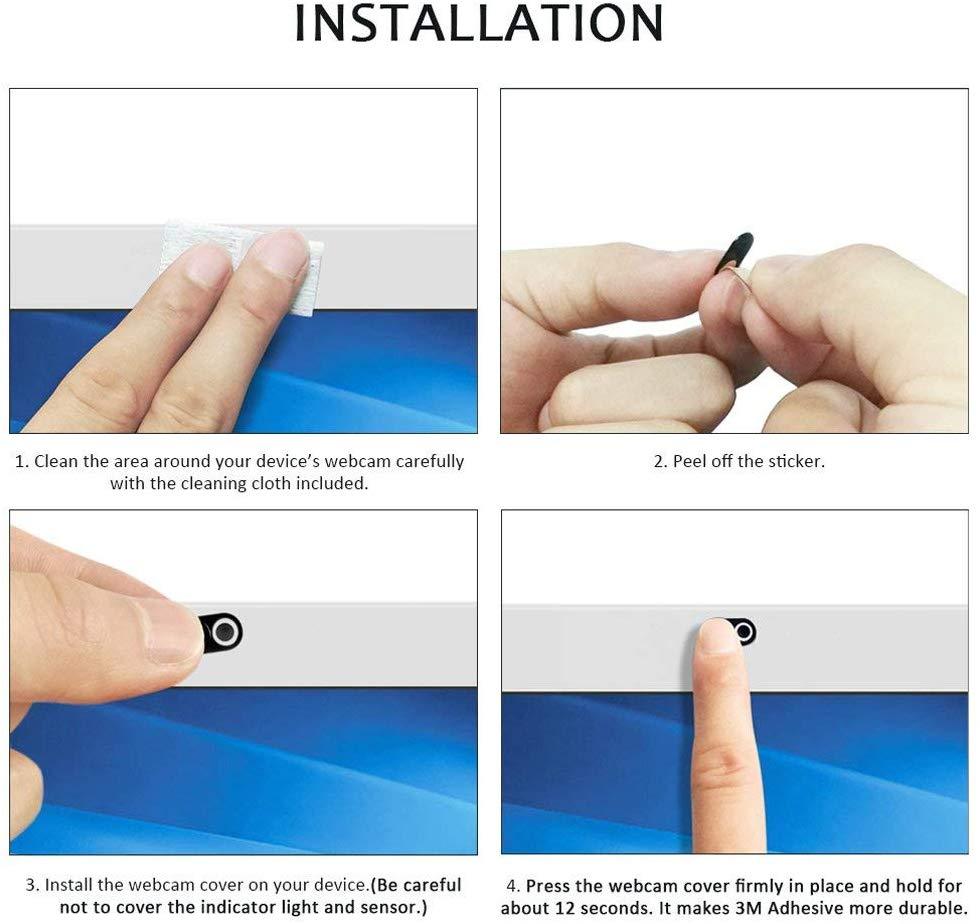 INSTALLATION

1. Clean the area around your device's webcam carefully with the cleaning cloth included.

2. Peel off the sticker.

3. Install the webcam cover on your device.(Be careful not to cover the indicator light and sensor.)

4. Press the webcam cover firmly in place and hold for about 12 seconds. It makes 3M Adhesive more durable.