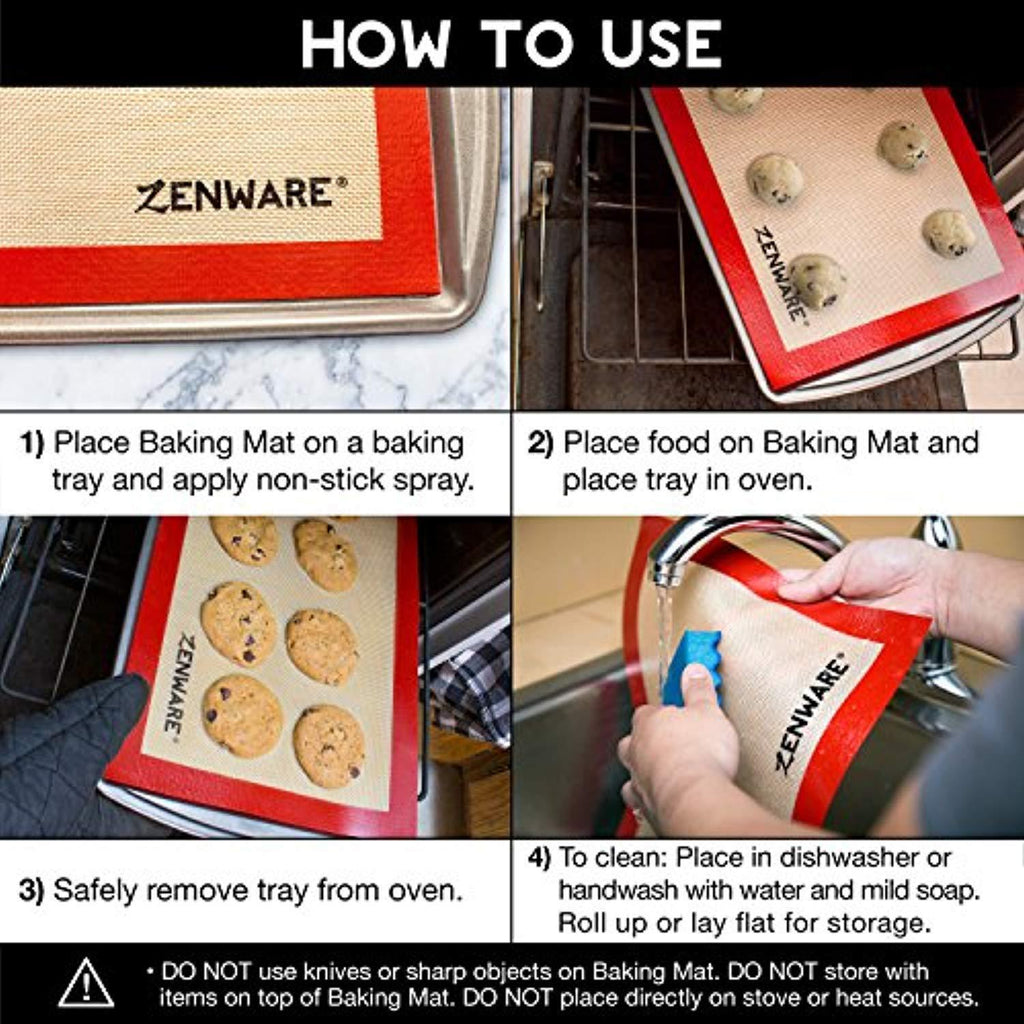 HOW TO USE

ZENWARE®

ZENWARE®

1) Place Baking Mat on a baking tray and apply non-stick spray.

2) Place food on Baking Mat and place tray in oven.

ZENWARE®

ZENWARE®

3) Safely remove tray from oven.

4) To clean: Place in dishwasher or handwash with water and mild soap. Roll up or lay flat for storage.

• DO NOT use knives or sharp objects on Baking Mat. DO NOT store with items on top of Baking Mat. DO NOT place directly on stove or heat sources.