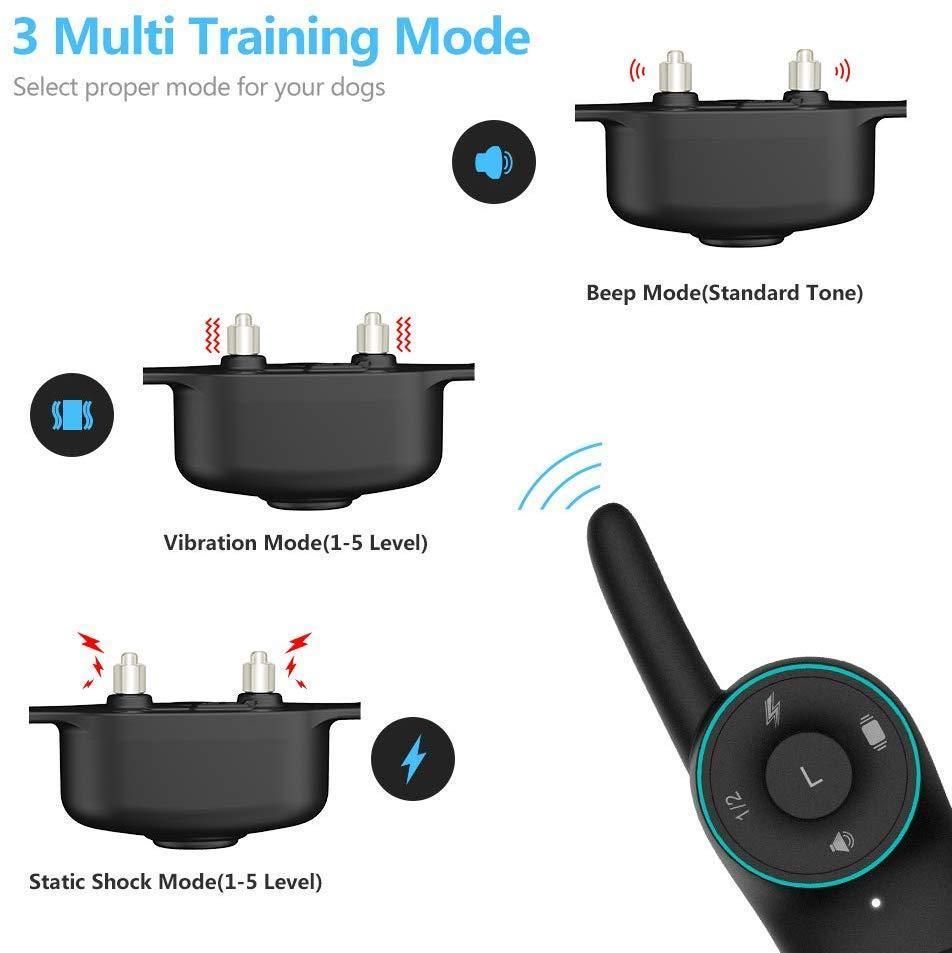 3 Multi Training Mode
Select proper mode for your dogs

Beep Mode(Standard Tone)

Vibration Mode(1-5 Level)

Static Shock Mode(1-5 Level)

1/2

L