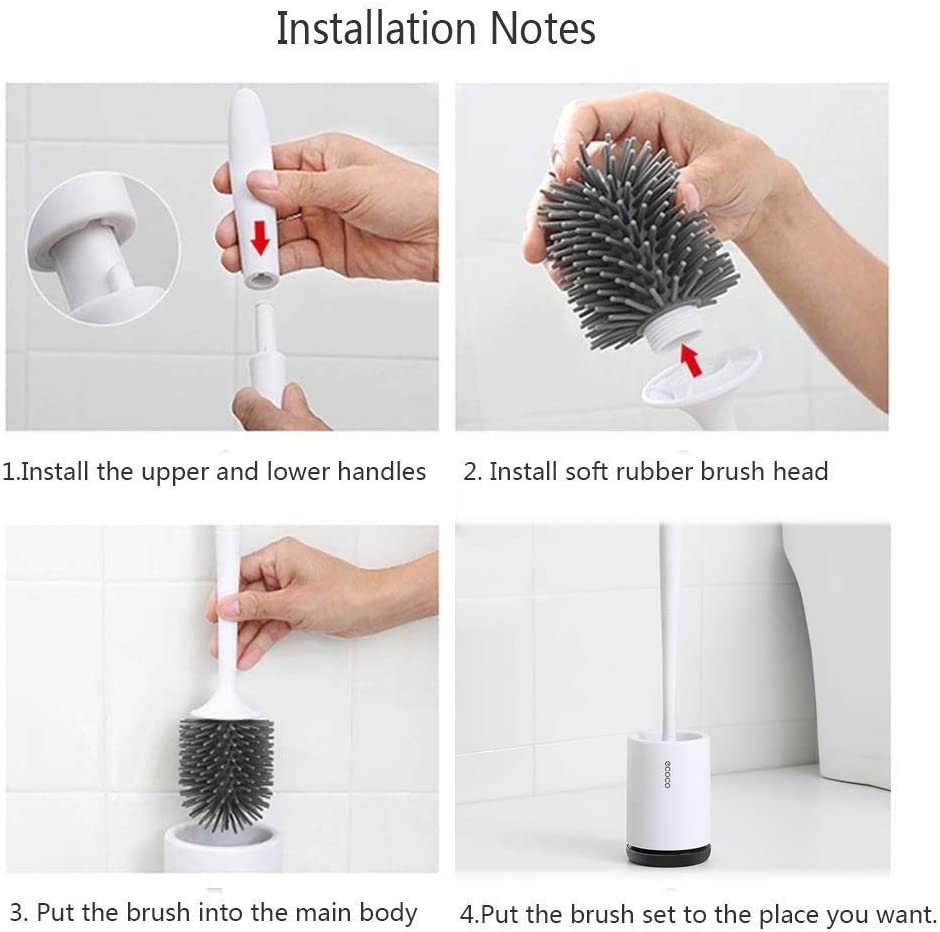 Installation Notes

1.Install the upper and lower handles

2. Install soft rubber brush head

3. Put the brush into the main body

ecoco

4.Put the brush set to the place you want.