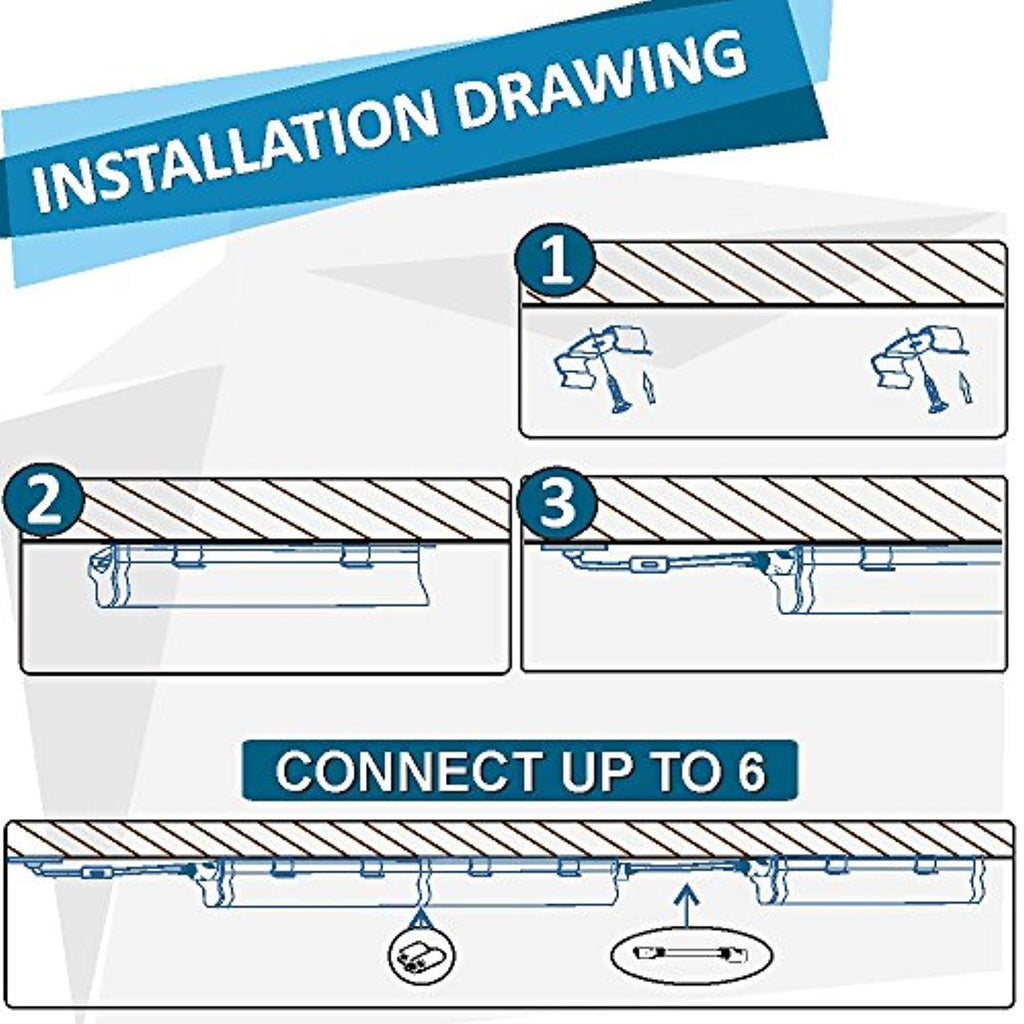 INSTALLATION DRAWING

1

2

3

CONNECT UP TO 6