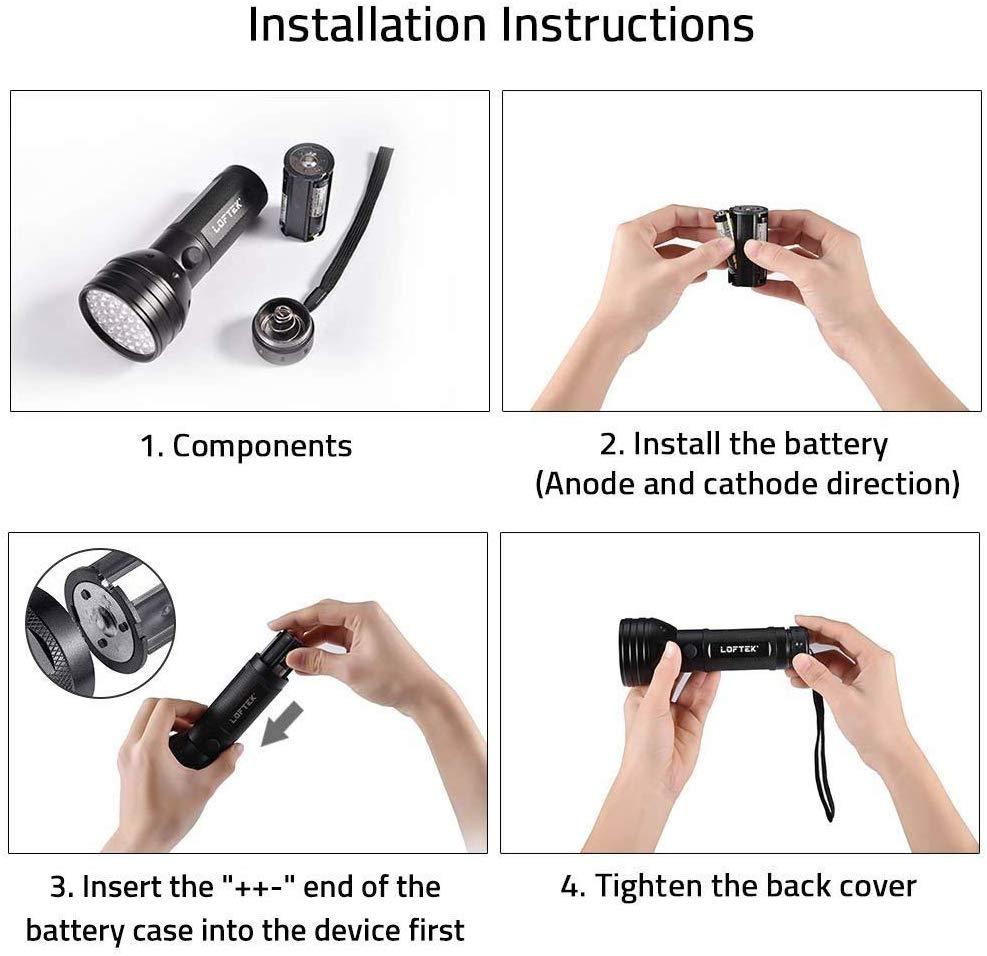 Installation Instructions

LOFTEK

1. Components

2. Install the battery
(Anode and cathode direction)

LOFTEK

3. Insert the "++-" end of the battery case into the device first

LOFTEK

4. Tighten the back cover