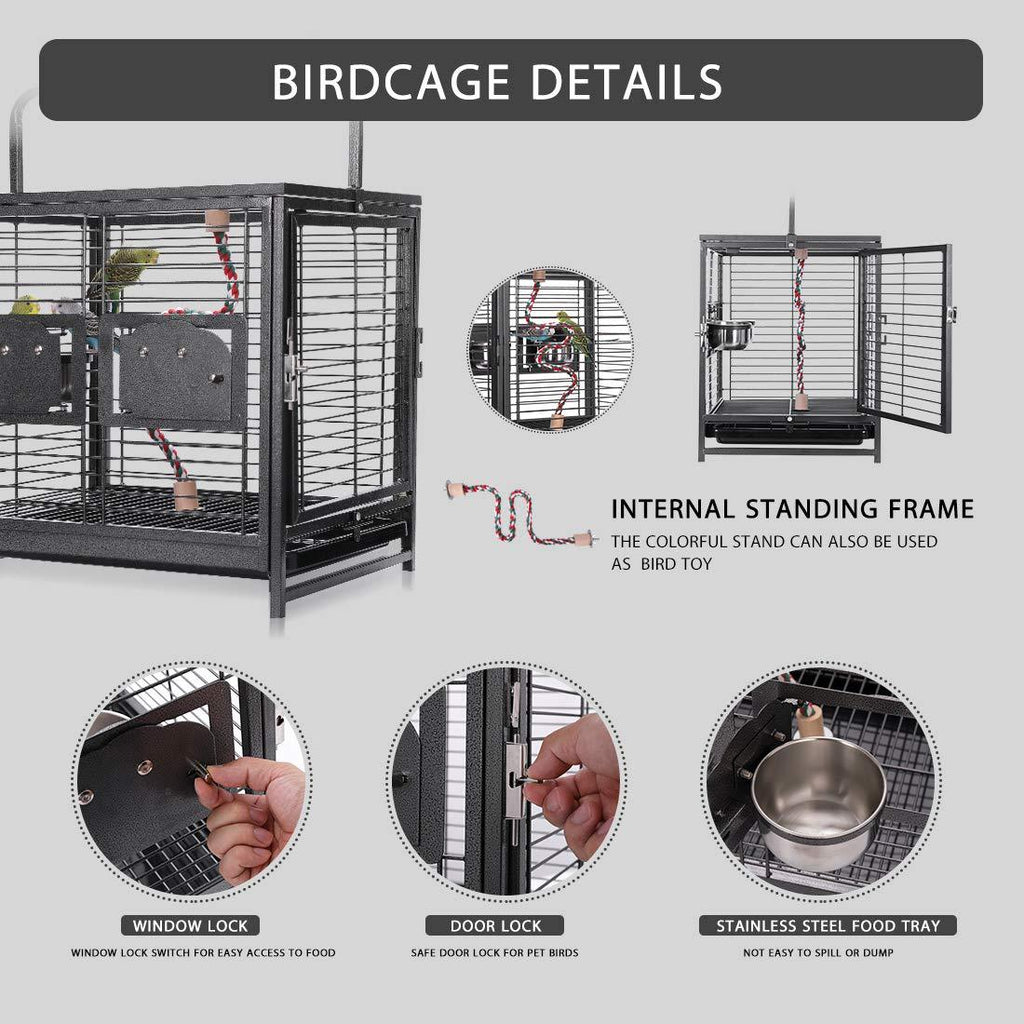 BIRDCAGE DETAILS

INTERNAL STANDING FRAME

THE COLORFUL STAND CAN ALSO BE USED AS BIRD TOY

WINDOW LOCK

WINDOW LOCK SWITCH FOR EASY ACCESS TO FOOD

DOOR LOCK

SAFE DOOR LOCK FOR PET BIRDS

STAINLESS STEEL FOOD TRAY

NOT EASY TO SPILL OR DUMP