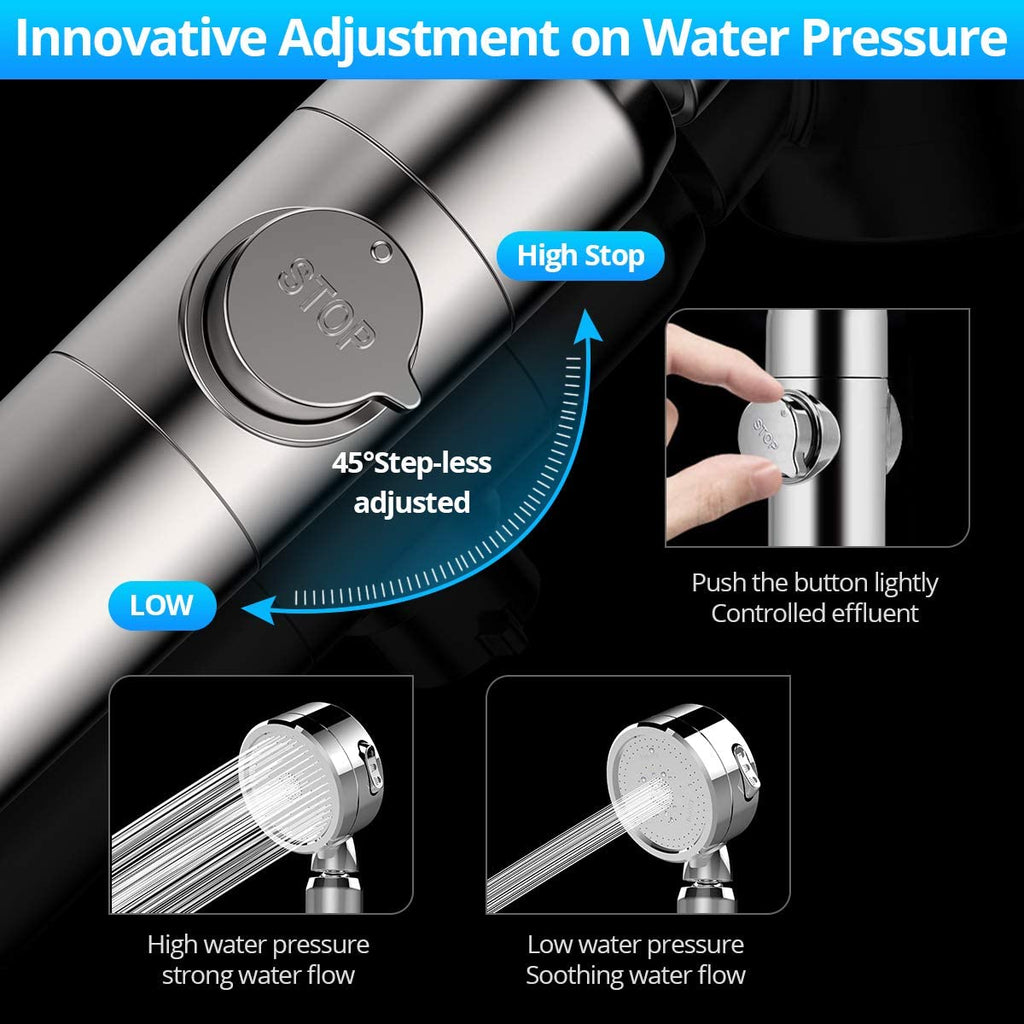 Innovative Adjustment on Water Pressure

STOP

High Stop

45°Step-less adjusted

LOW

STOP

Push the button lightly
Controlled effluent

High water pressure
strong water flow

Low water pressure
Soothing water flow