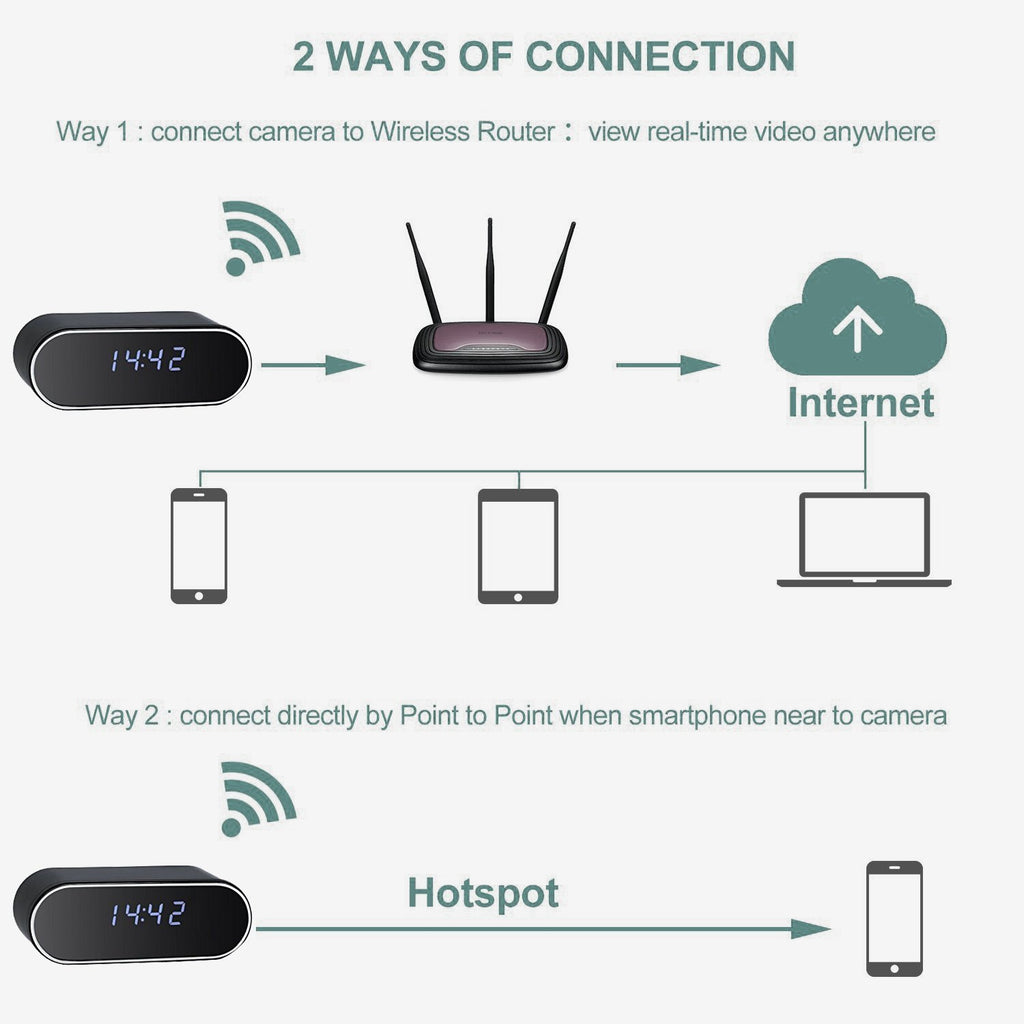 2 WAYS OF CONNECTION

Way 1 : connect camera to Wireless Router： view real-time video anywhere

14:42

Internet

Way 2 : connect directly by Point to Point when smartphone near to camera

14:42

Hotspot