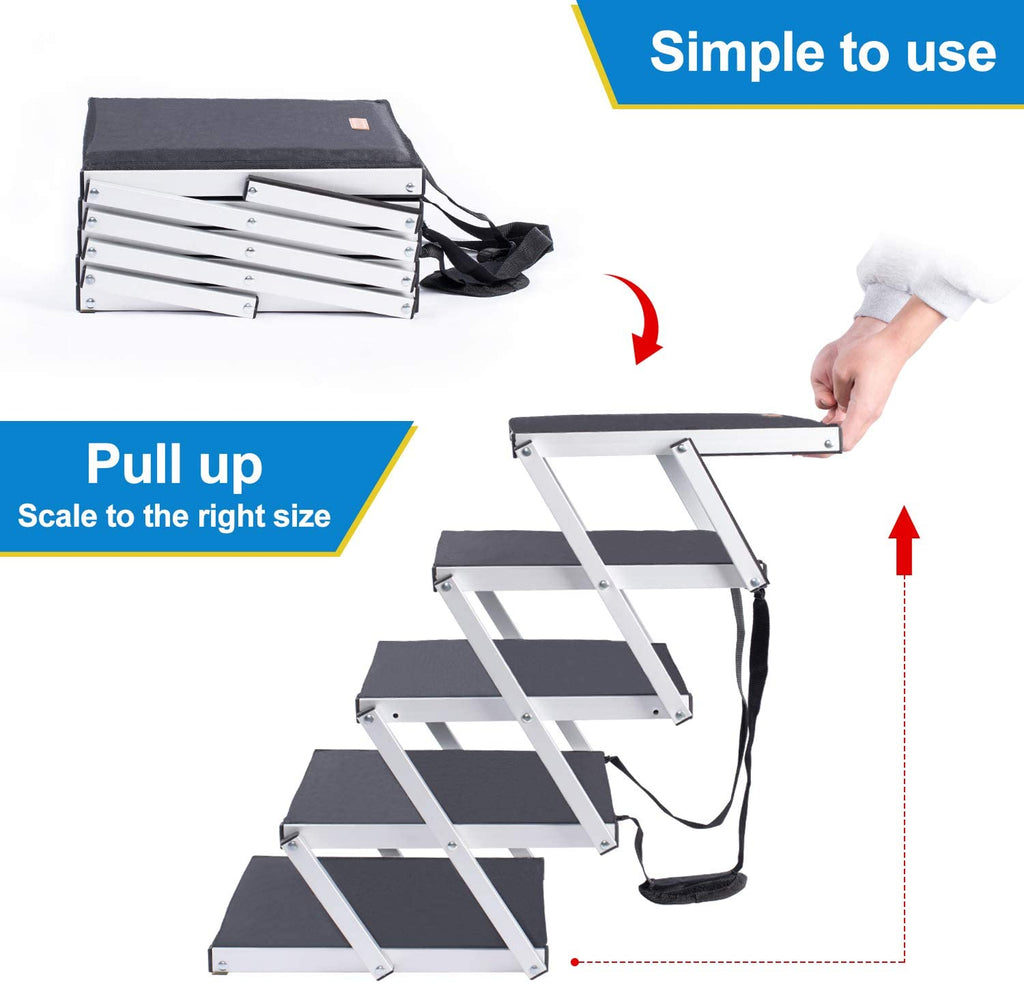 Simple to use

Pull up
Scale to the right size