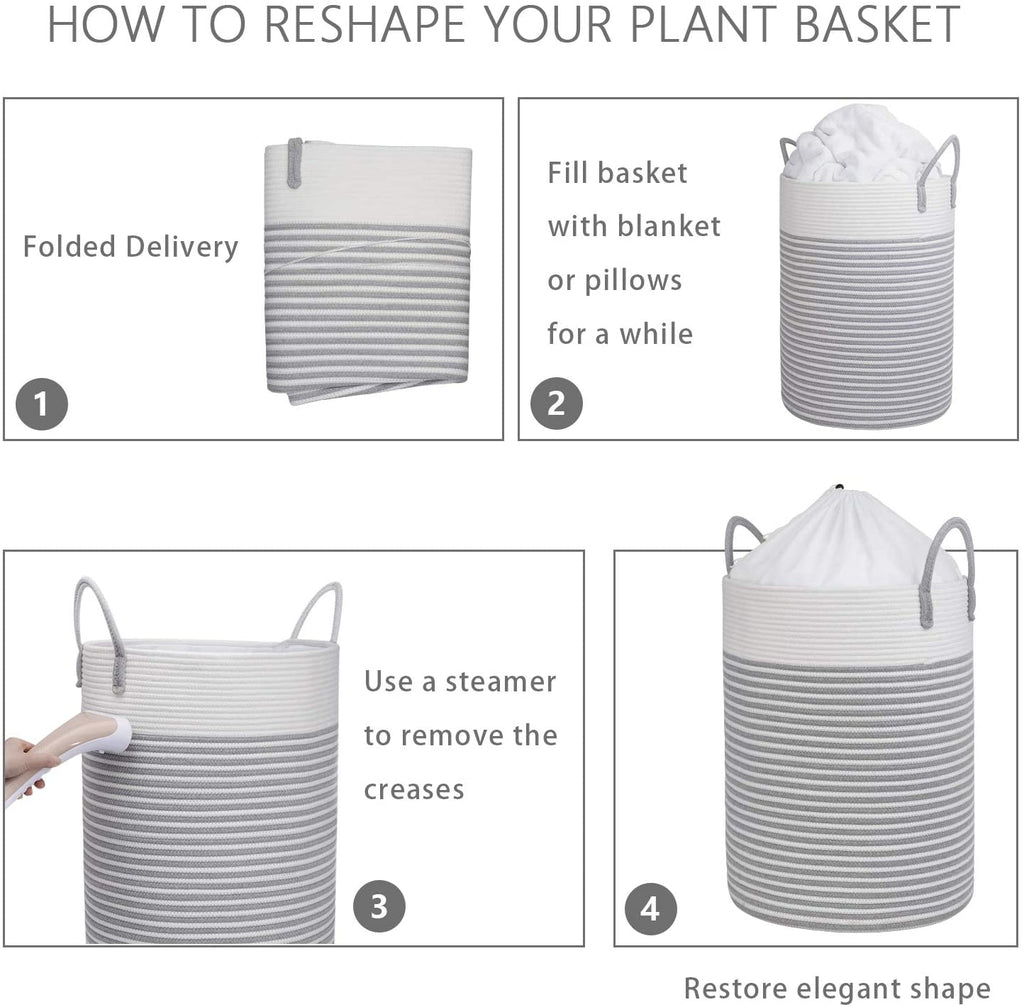 HOW TO RESHAPE YOUR PLANT BASKET

Folded Delivery

1

Fill basket with blanket or pillows for a while

2

Use a steamer to remove the creases

3

4

Restore elegant shape