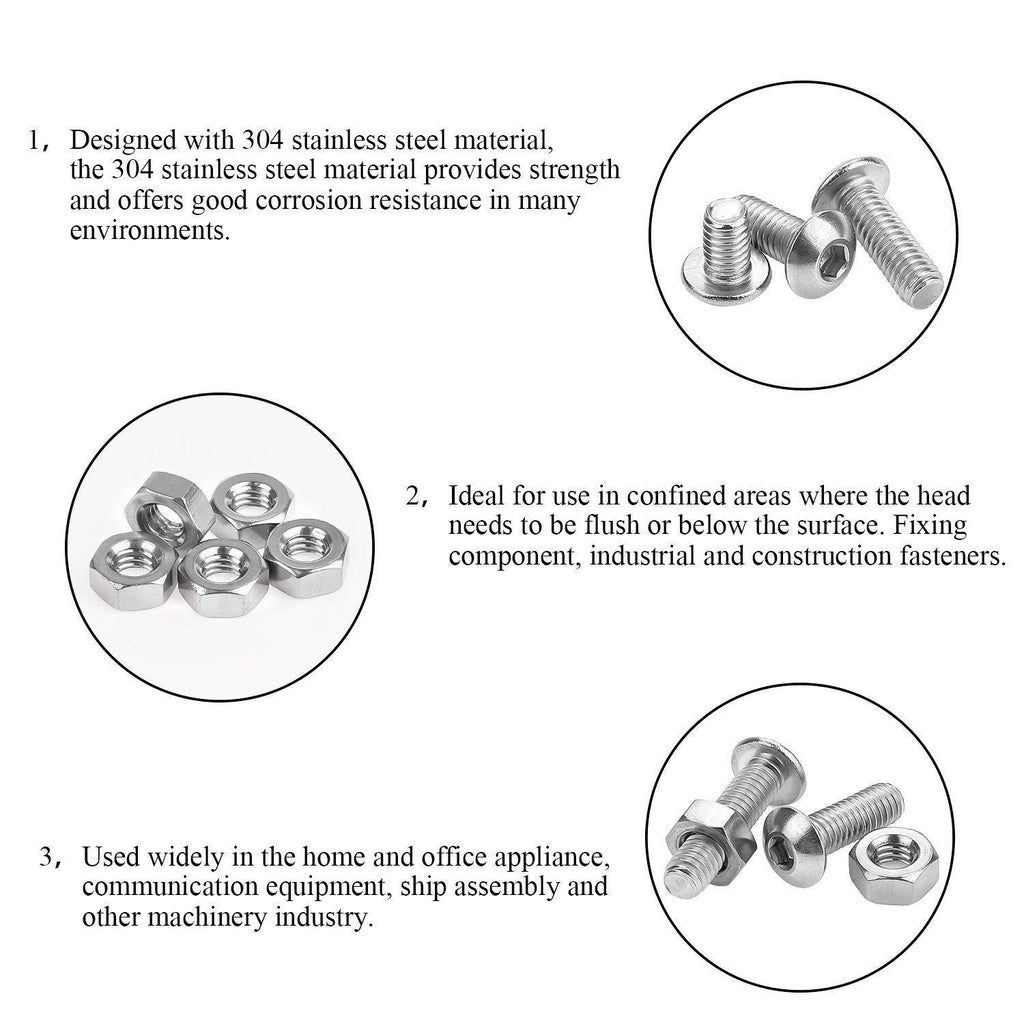 1， Designed with 304 stainless steel material, the 304 stainless steel material provides strength and offers good corrosion resistance in many environments.

2， Ideal for use in confined areas where the head needs to be flush or below the surface. Fixing component, industrial and construction fasteners.

3， Used widely in the home and office appliance, communication equipment, ship assembly and other machinery industry.