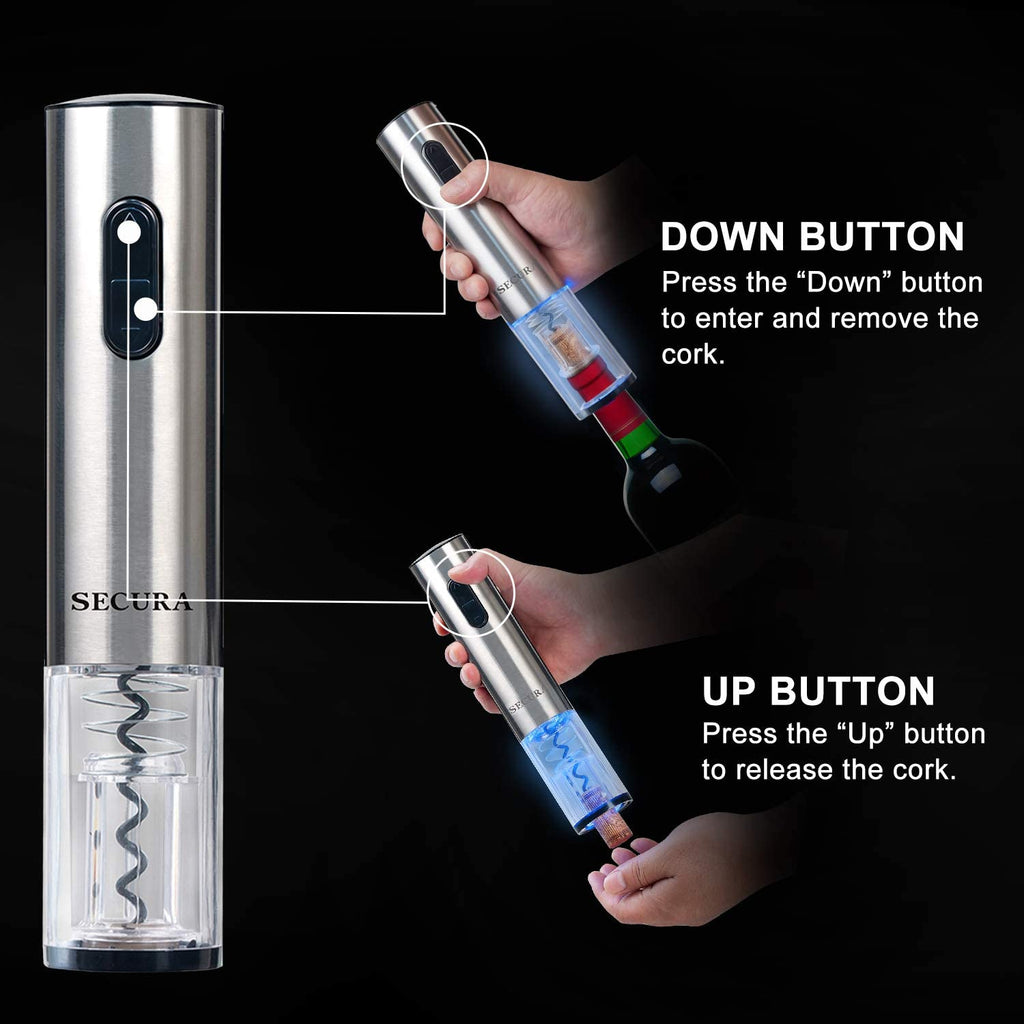 SECURA

SECURA

DOWN BUTTON
Press the “Down” button to enter and remove the cork.

SECURA

UP BUTTON
Press the “Up” button to release the cork.