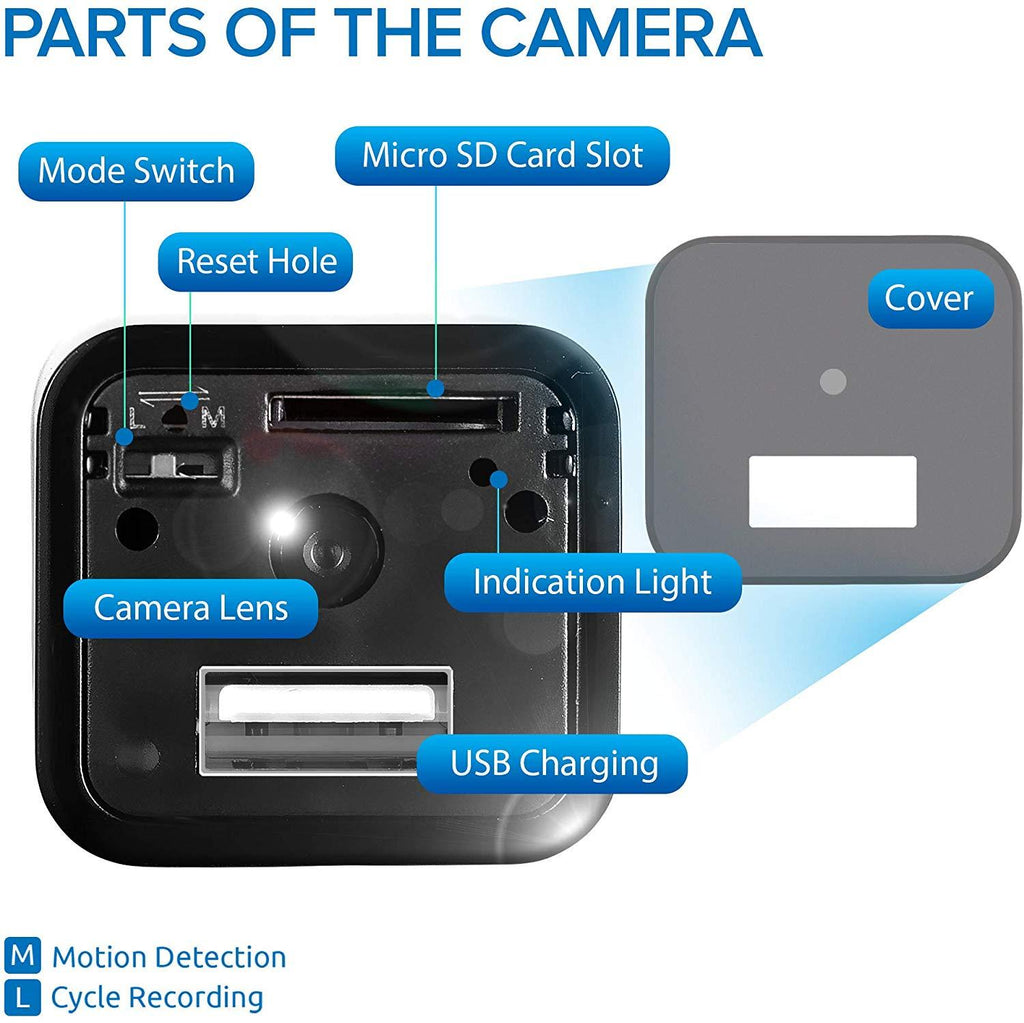 PARTS OF THE CAMERA

Mode Switch

Micro SD Card Slot

Reset Hole

Cover

L M

Indication Light

Camera Lens

USB Charging

M Motion Detection

L Cycle Recording