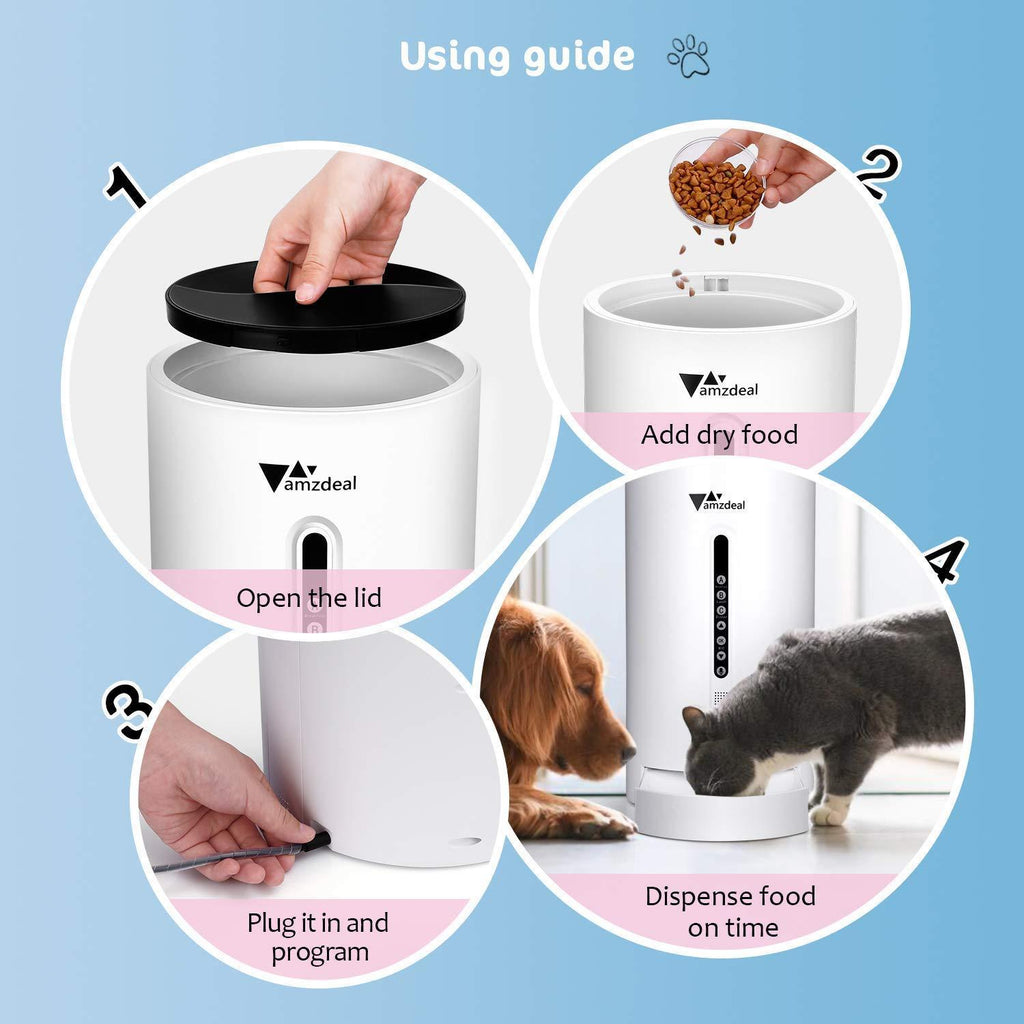 Using guide

1

amzdeal

Open the lid

2

amzdeal

Add dry food

3

Plug it in and program

4

amzdeal

Dispense food on time