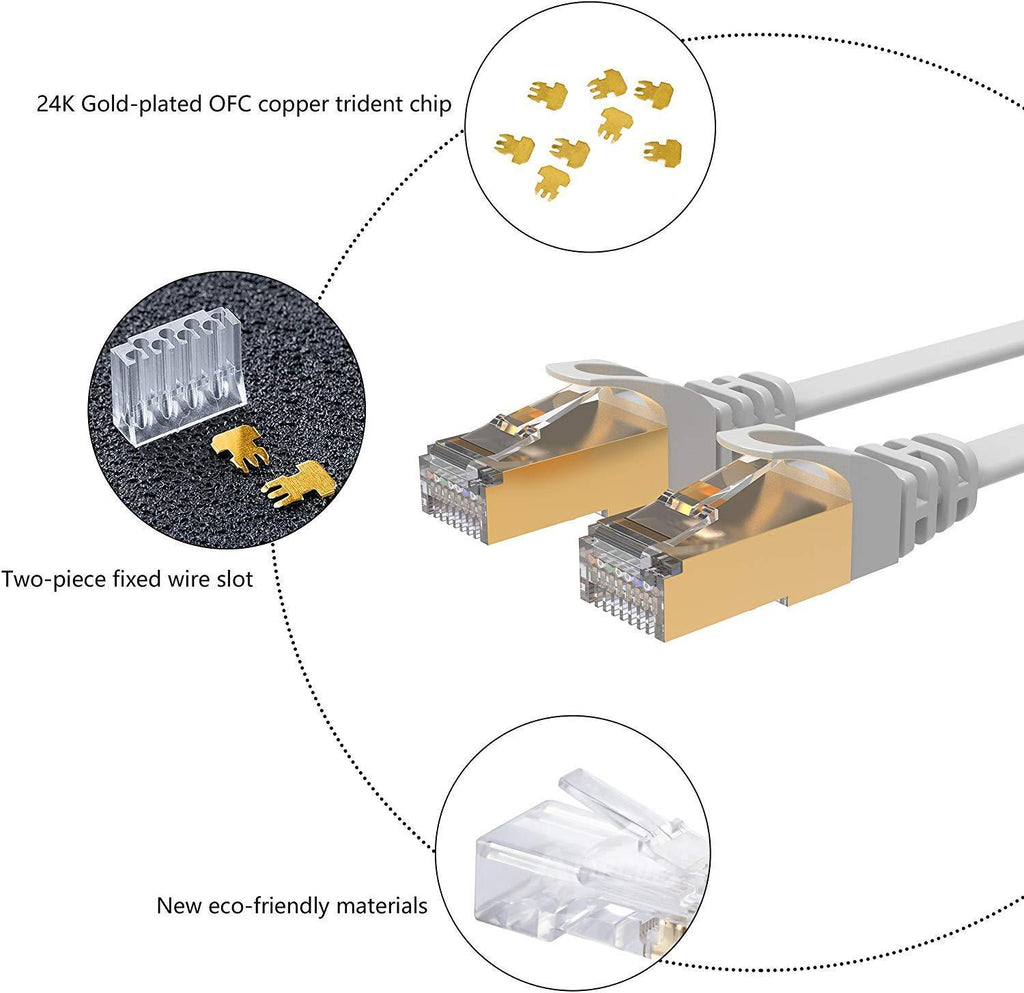 24K Gold-plated OFC copper trident chip

Two-piece fixed wire slot

New eco-friendly materials