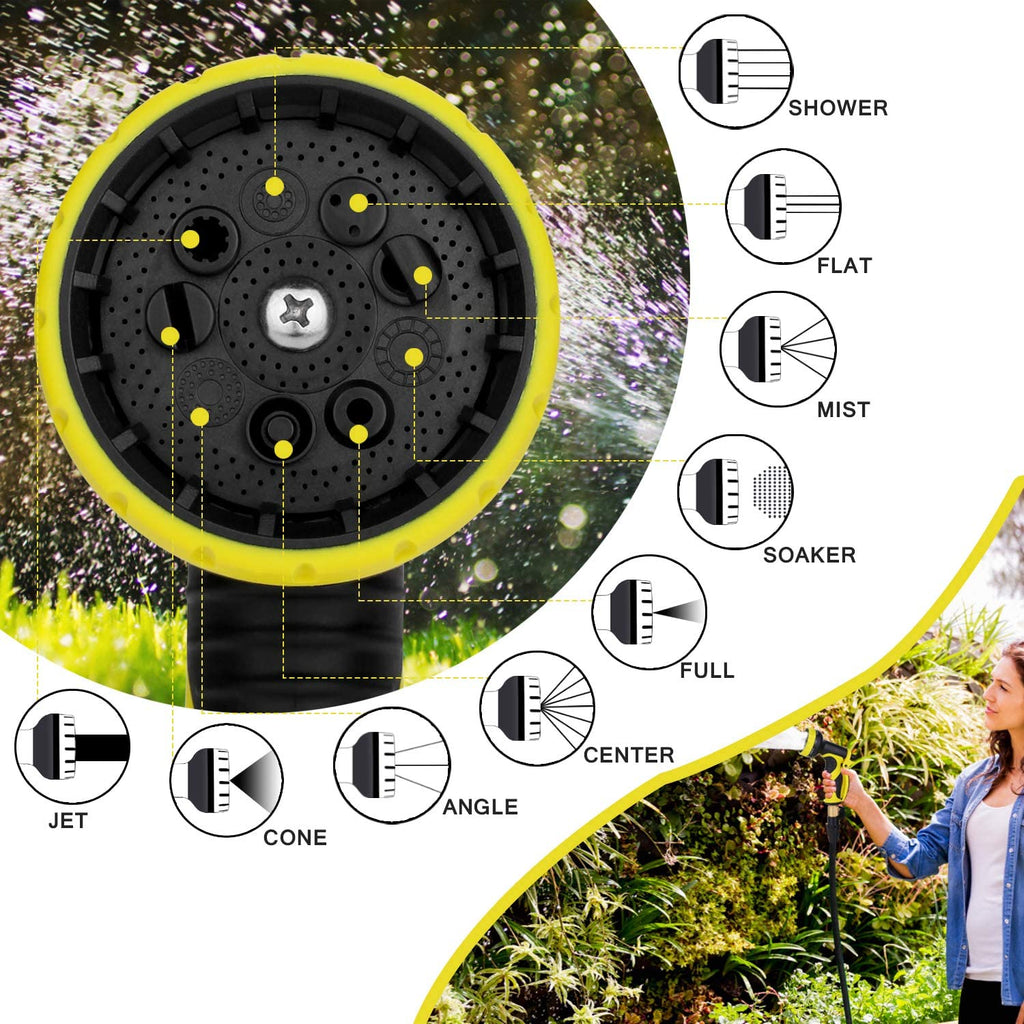 SHOWER

FLAT

MIST

SOAKER

FULL

CENTER

ANGLE

CONE

JET