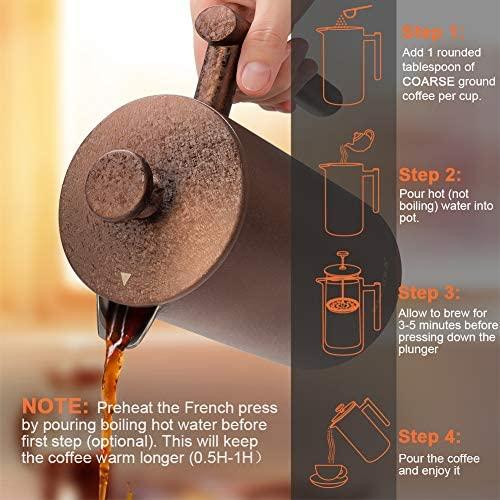 Step 1:
Add 1 rounded tablespoon of COARSE ground coffee per cup.

Step 2:
Pour hot (not boiling) water into pot.

Step 3:
Allow to brew for 3-5 minutes before pressing down the plunger

Step 4:
Pour the coffee and enjoy it

NOTE: Preheat the French press by pouring boiling hot water before first step (optional). This will keep the coffee warm longer (0.5H-1H)