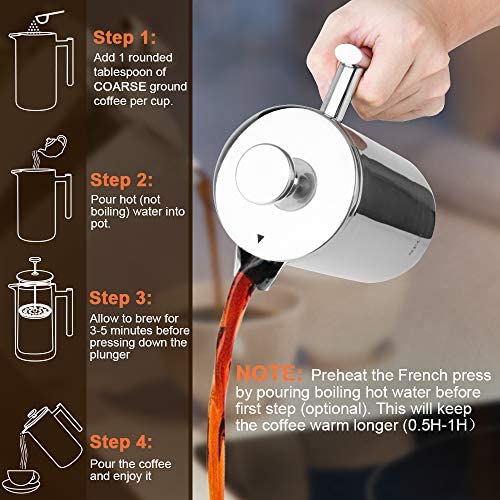 Step 1:
Add 1 rounded tablespoon of COARSE ground coffee per cup.

Step 2:
Pour hot (not boiling) water into pot.

Step 3:
Allow to brew for 3-5 minutes before pressing down the plunger

Step 4:
Pour the coffee and enjoy it

NOTE: Preheat the French press by pouring boiling hot water before first step (optional). This will keep the coffee warm longer (0.5H-1H）