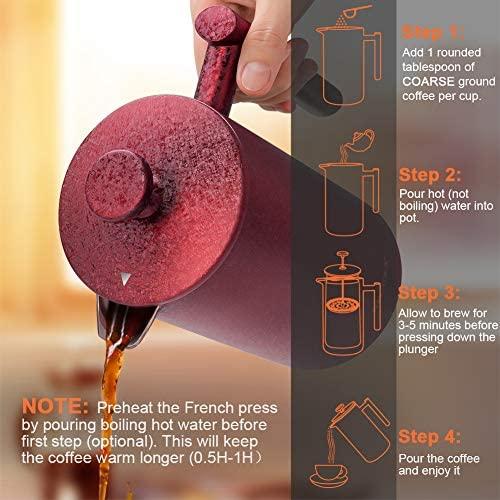 Step 1:
Add 1 rounded tablespoon of COARSE ground coffee per cup.

Step 2:
Pour hot (not boiling) water into pot.

Step 3:
Allow to brew for 3-5 minutes before pressing down the plunger

Step 4:
Pour the coffee and enjoy it

NOTE: Preheat the French press by pouring boiling hot water before first step (optional). This will keep the coffee warm longer (0.5H-1H)