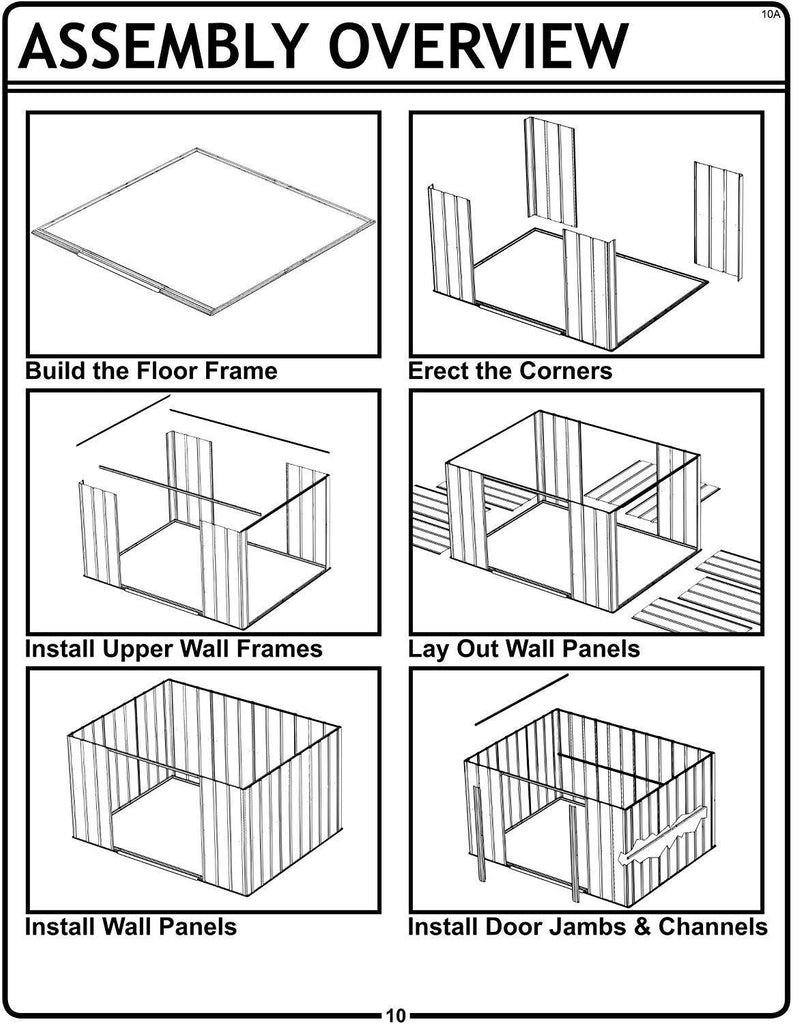 10A

ASSEMBLY OVERVIEW

Build the Floor Frame

Erect the Corners

Install Upper Wall Frames

Lay Out Wall Panels

Install Wall Panels

Install Door Jambs & Channels

10