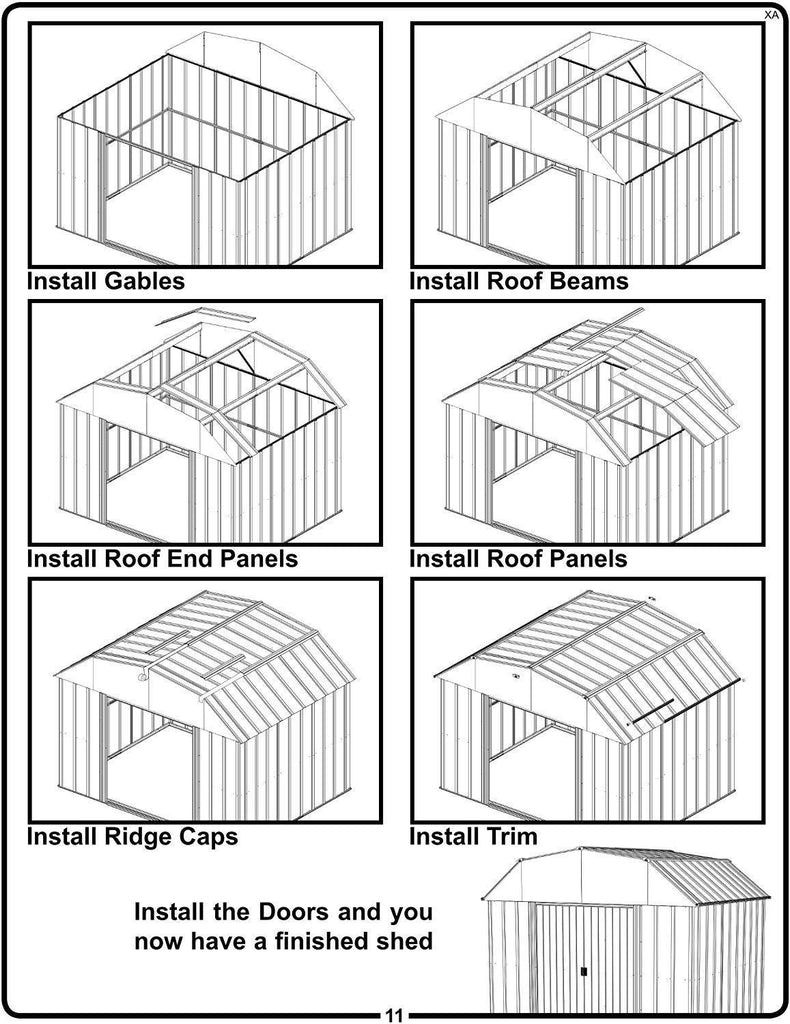 XA

Install Gables

Install Roof Beams

Install Roof End Panels

Install Roof Panels

Install Ridge Caps

Install Trim

Install the Doors and you now have a finished shed

11