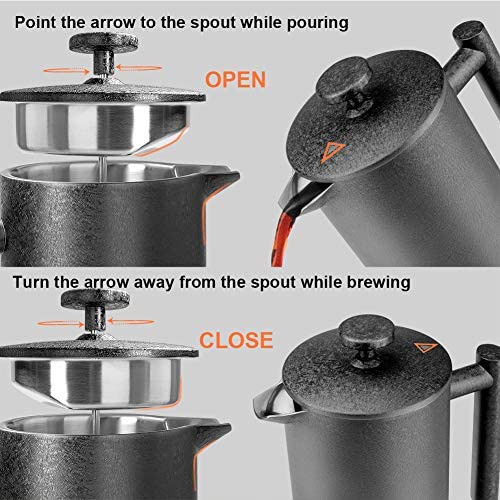 Point the arrow to the spout while pouring

OPEN

Turn the arrow away from the spout while brewing

CLOSE