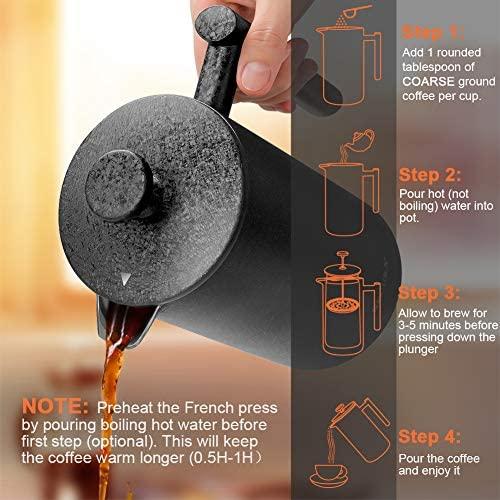 Step 1:
Add 1 rounded tablespoon of COARSE ground coffee per cup.

Step 2:
Pour hot (not boiling) water into pot.

Step 3:
Allow to brew for 3-5 minutes before pressing down the plunger

Step 4:
Pour the coffee and enjoy it

NOTE: Preheat the French press by pouring boiling hot water before first step (optional). This will keep the coffee warm longer (0.5H-1H)