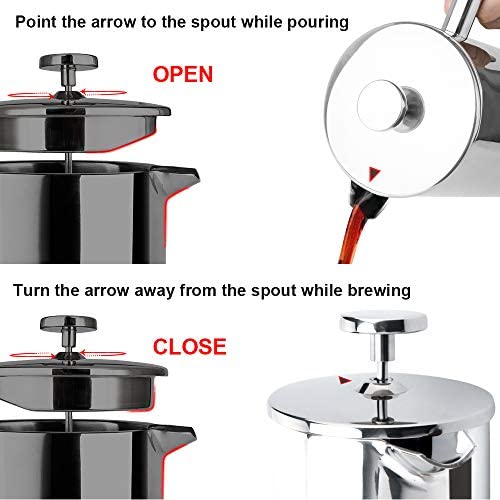 Point the arrow to the spout while pouring

OPEN

Turn the arrow away from the spout while brewing

CLOSE