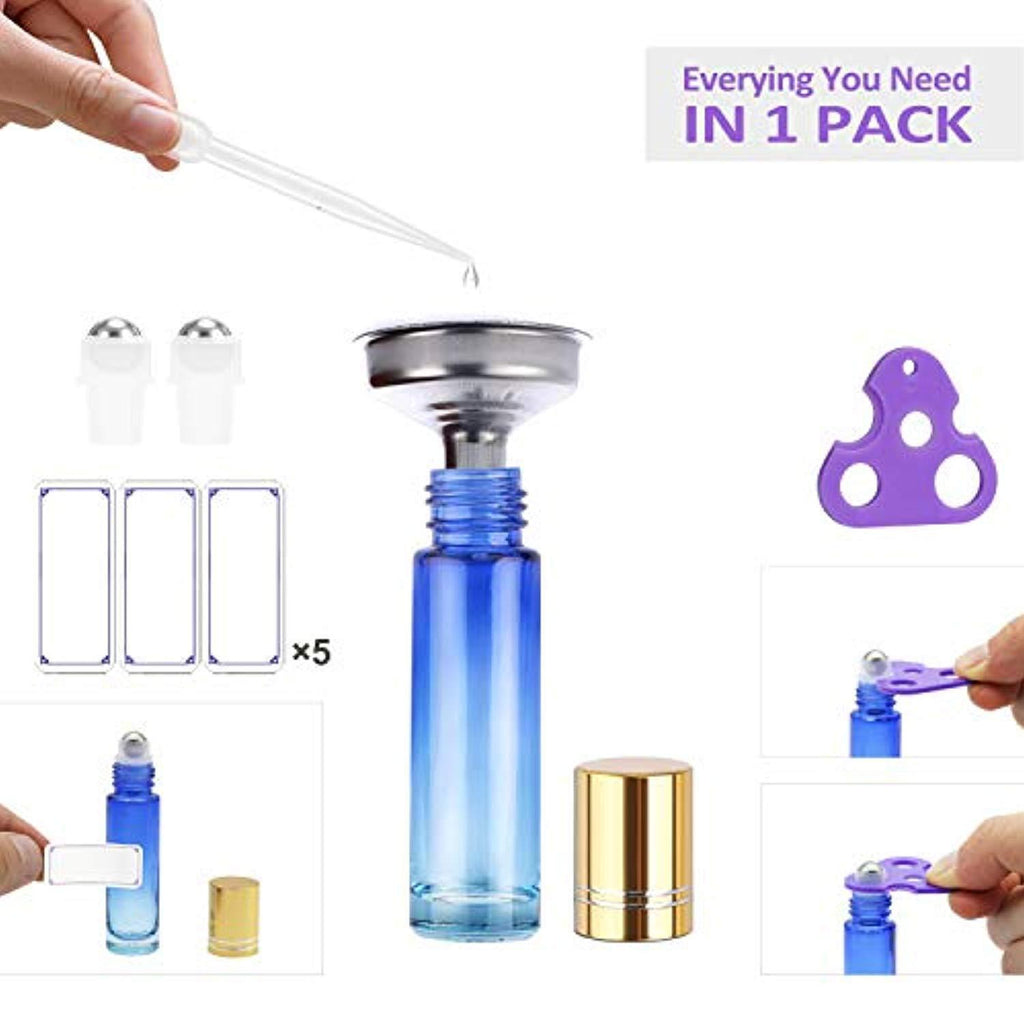 Everying You Need
IN 1 PACK

×5