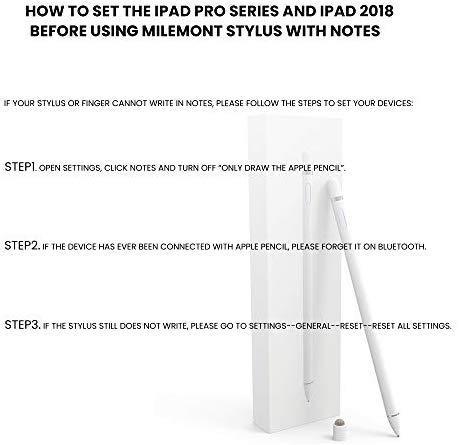 HOW TO SET THE IPAD PRO SERIES AND IPAD 2018 BEFORE USING MILEMONT STYLUS WITH NOTES

IF YOUR STYLUS OR FINGER CANNOT WRITE IN NOTES, PLEASE FOLLOW THE STEPS TO SET YOUR DEVICES:

STEP1. OPEN SETTINGS, CLICK NOTES AND TURN OFF "ONLY DRAW THE APPLE PENCIL".

STEP2. IF THE DEVICE HAS EVER BEEN CONNECTED WITH APPLE PENCIL, PLEASE FORGET IT ON BLUETOOTH.

STEP3. IF THE STYLUS STILL DOES NOT WRITE, PLEASE GO TO SETTINGS--GENERAL--RESET--RESET ALL SETTINGS.