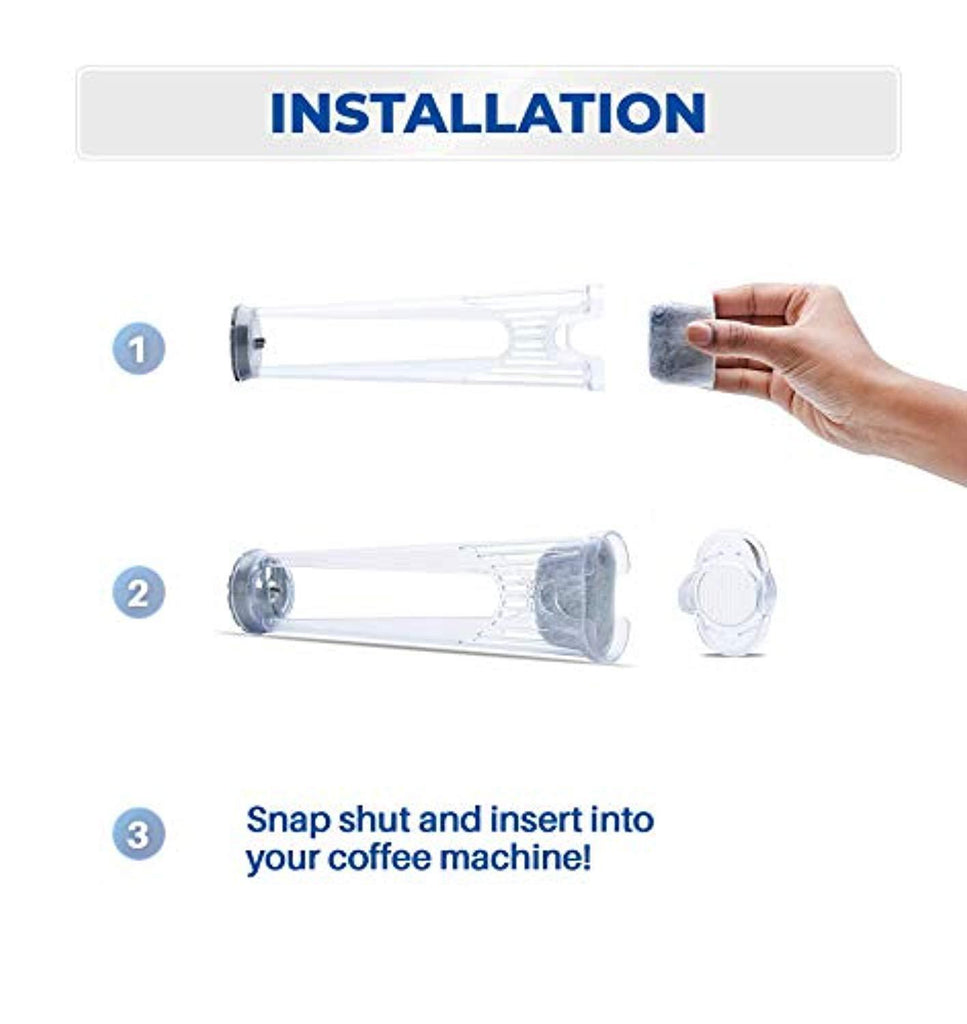 INSTALLATION

1

2

3

Snap shut and insert into your coffee machine!