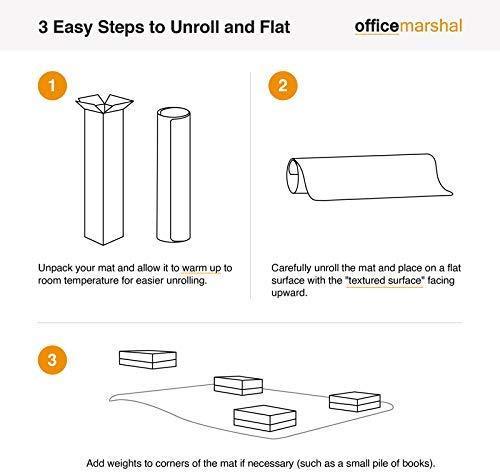 3 Easy Steps to Unroll and Flat

officemarshal

1

Unpack your mat and allow it to warm up to room temperature for easier unrolling.

2

Carefully unroll the mat and place on a flat surface with the "textured surface" facing upward.

3

Add weights to corners of the mat if necessary (such as a small pile of books).