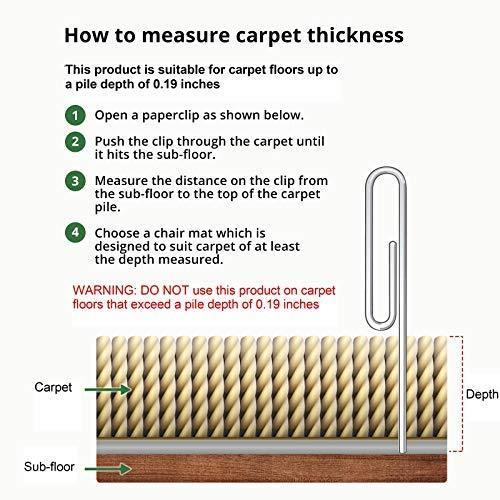 How to measure carpet thickness

This product is suitable for carpet floors up to a pile depth of 0.19 inches

1 Open a paperclip as shown below.

2 Push the clip through the carpet until it hits the sub-floor.

3 Measure the distance on the clip from the sub-floor to the top of the carpet pile.

4 Choose a chair mat which is designed to suit carpet of at least the depth measured.

WARNING: DO NOT use this product on carpet floors that exceed a pile depth of 0.19 inches

Carpet

Depth

Sub-floor