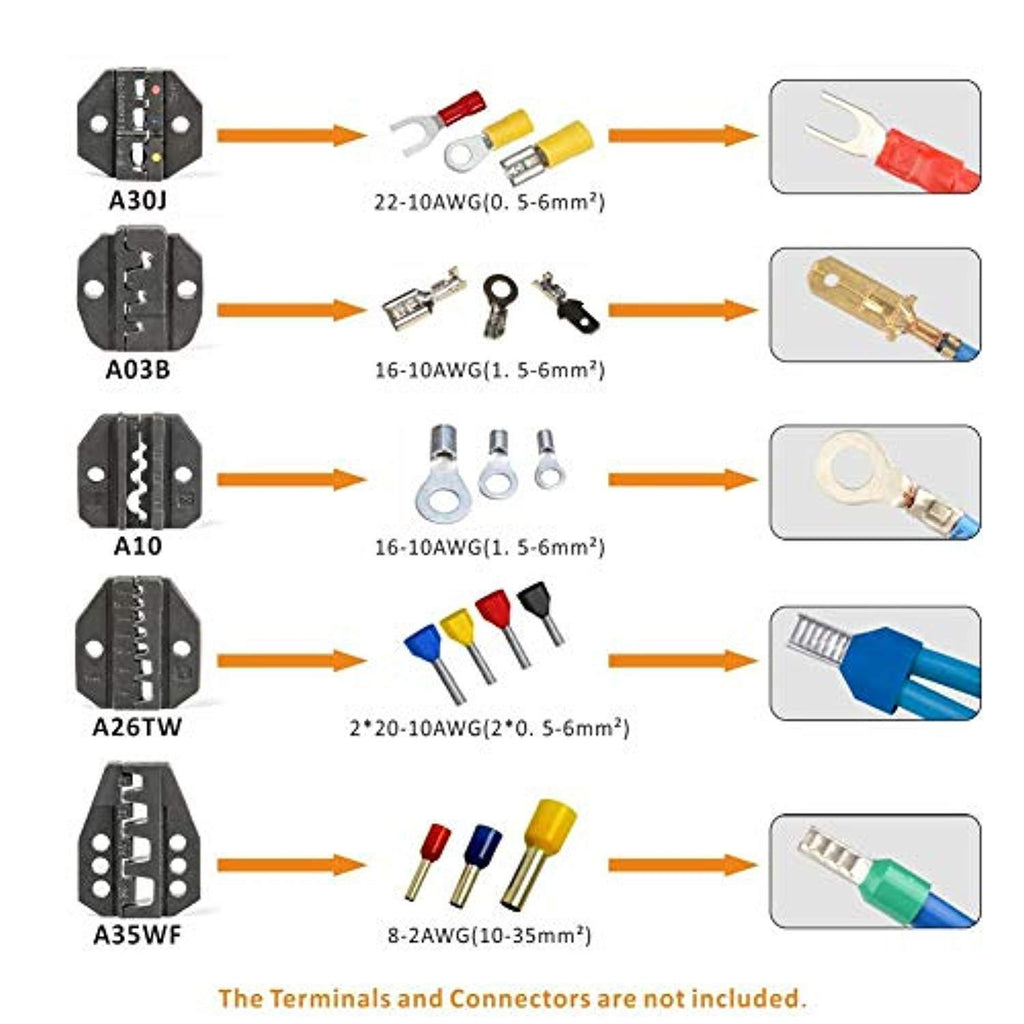 A30J

22-10AWG(0. 5-6mm²)

A03B

16-10AWG(1. 5-6mm²)

A10

16-10AWG(1. 5-6mm²)

A26TW

2*20-10AWG(2*0. 5-6mm²)

A35WF

8-2AWG(10-35mm²)

The Terminals and Connectors are not included.