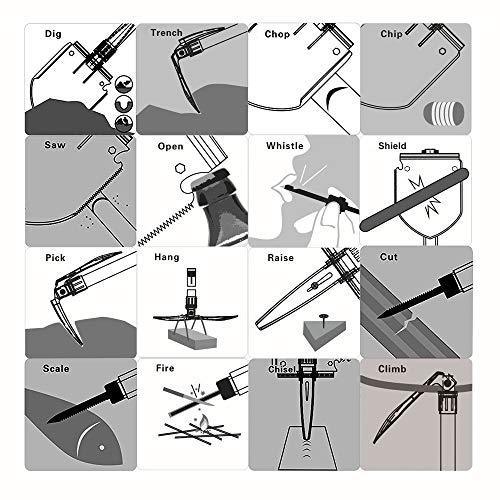 Dig

Trench

Chop

Chip

Saw

Open

Whistle

Shield

Pick

Hang

Raise

Cut

Scale

Fire

Chisel

Climb