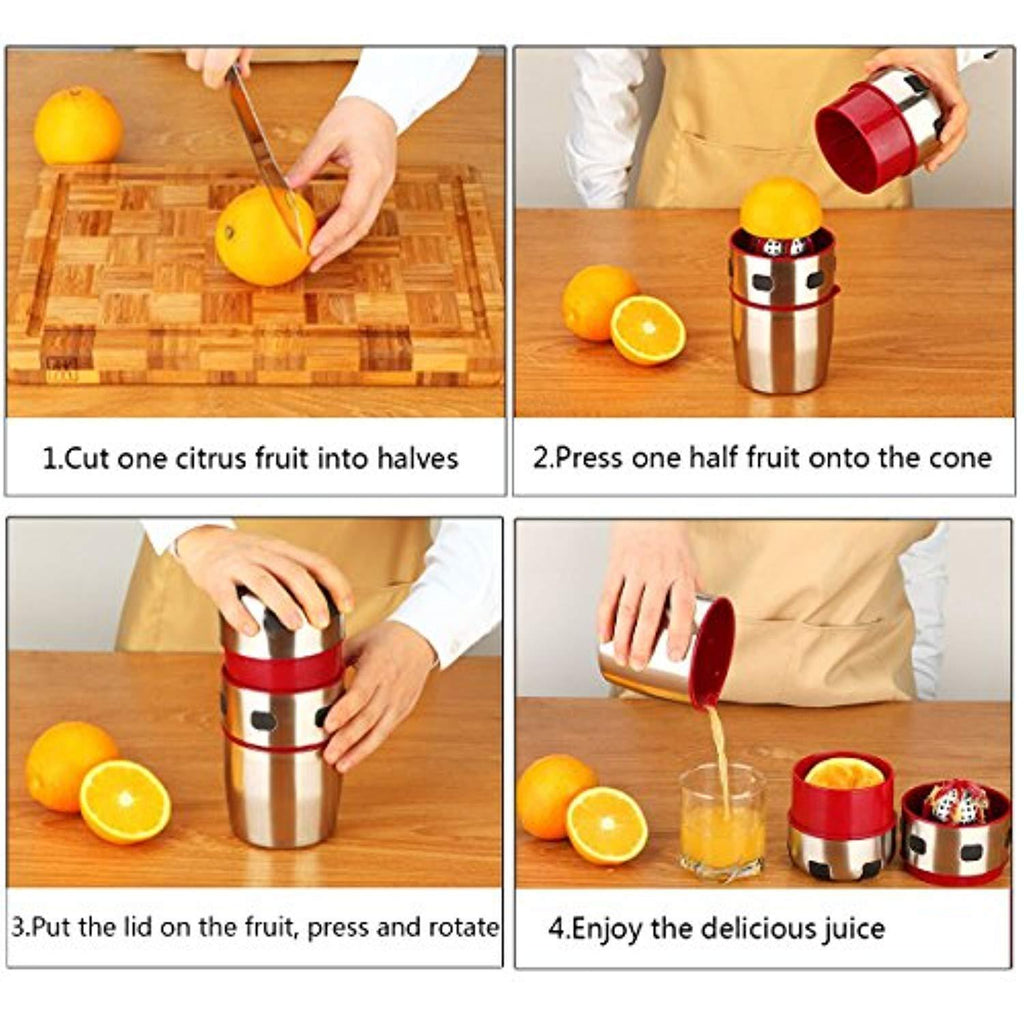 1.Cut one citrus fruit into halves

2.Press one half fruit onto the cone

3.Put the lid on the fruit, press and rotate

4.Enjoy the delicious juice