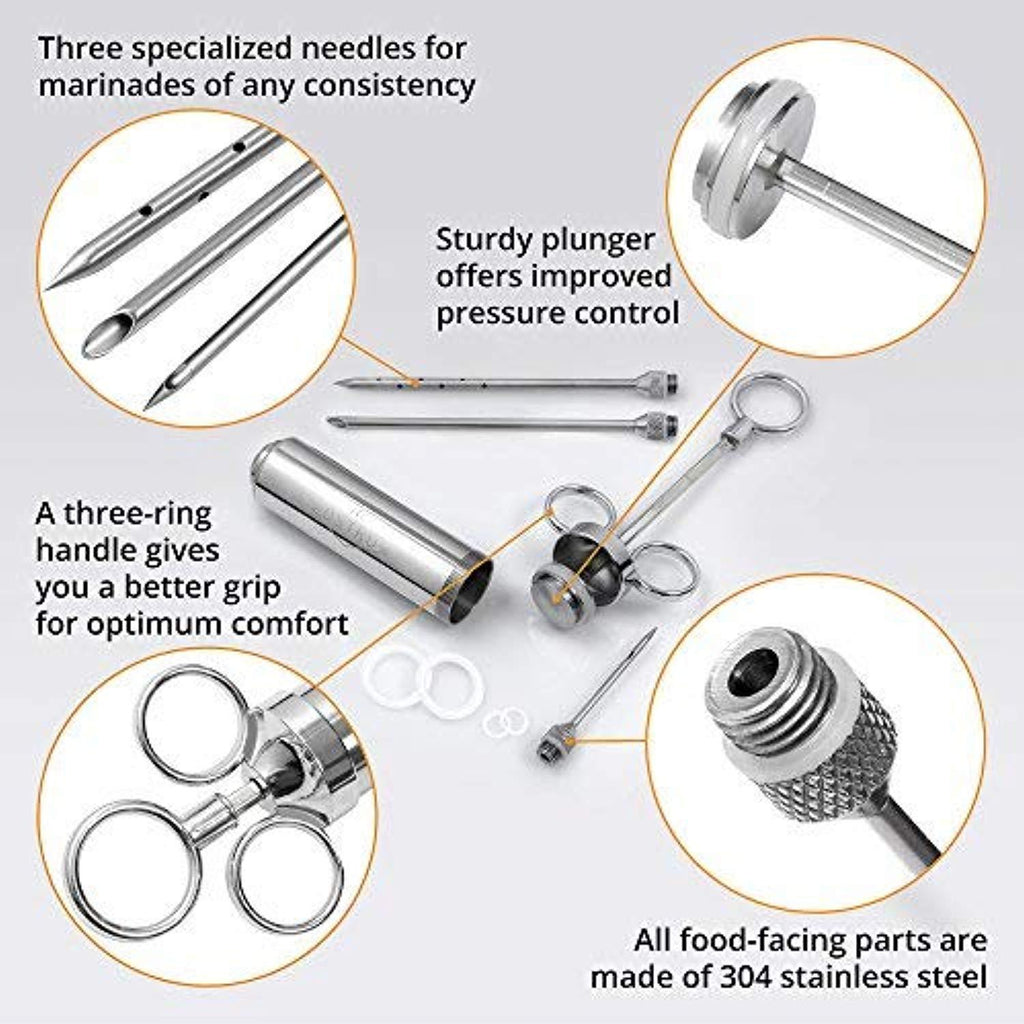 Three specialized needles for marinades of any consistency

Sturdy plunger offers improved pressure control

A three-ring handle gives you a better grip for optimum comfort

All food-facing parts are made of 304 stainless steel