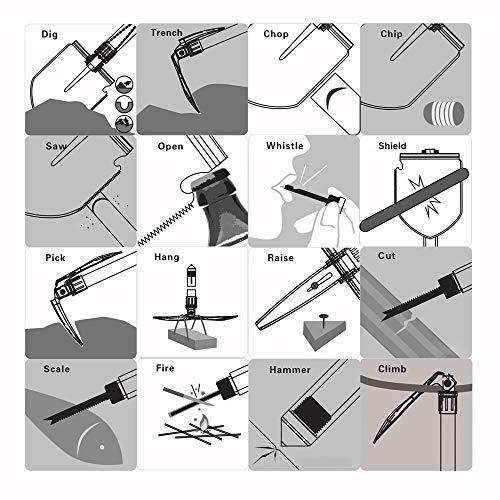 Dig
Trench
Chop
Chip
Saw
Open
Whistle
Shield
Pick
Hang
Raise
Cut
Scale
Fire
Hammer
Climb