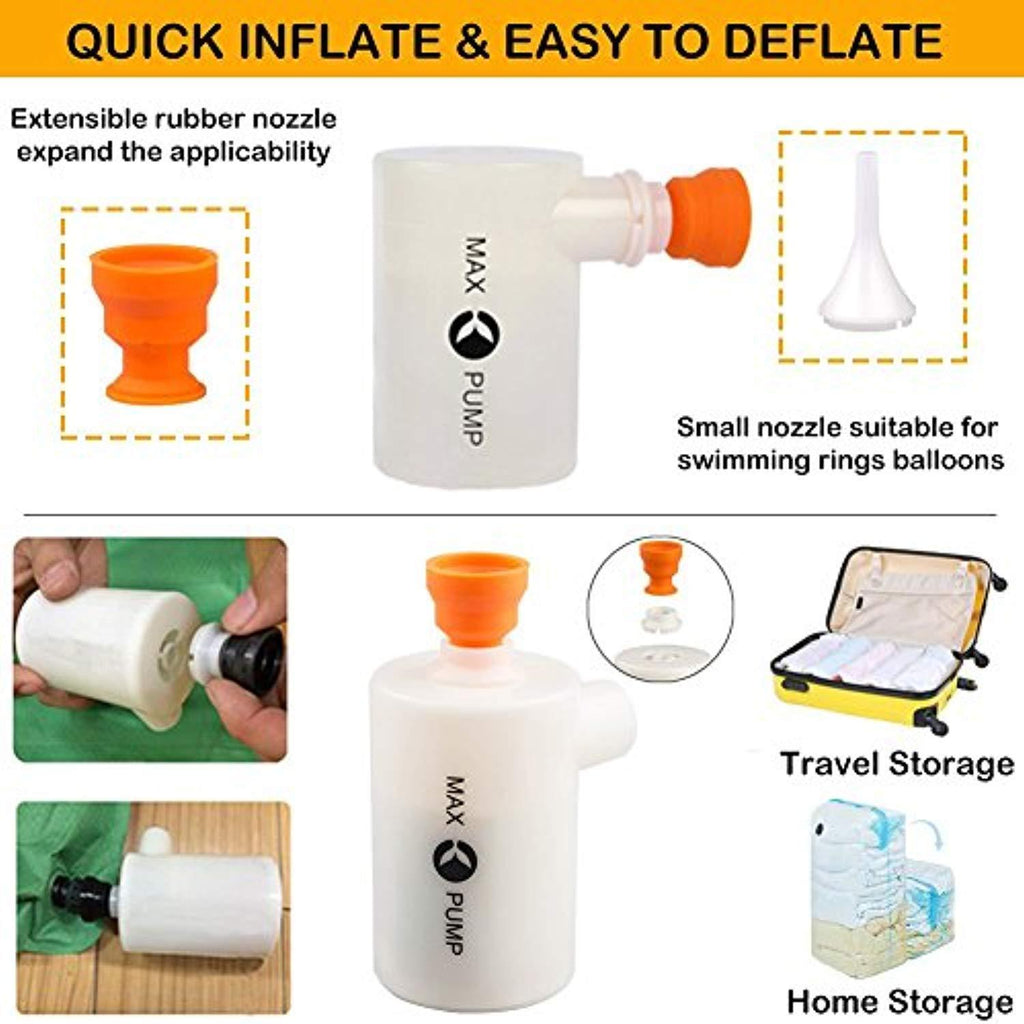 QUICK INFLATE & EASY TO DEFLATE

Extensible rubber nozzle expand the applicability

MAX PUMP

Small nozzle suitable for swimming rings balloons

MAX PUMP

Travel Storage

Home Storage