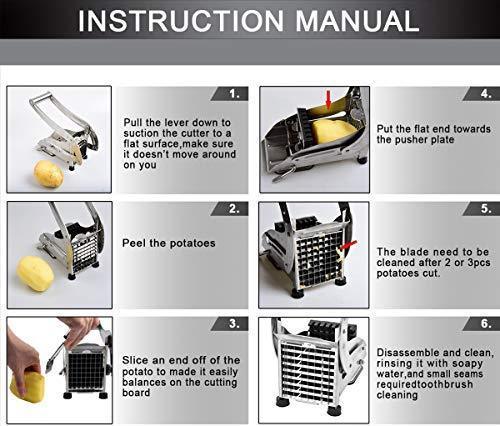 INSTRUCTION MANUAL

1.

Pull the lever down to suction the cutter to a flat surface,make sure it doesn't move around on you

2.

Peel the potatoes

3.

Slice an end off of the potato to made it easily balances on the cutting board

4.

Put the flat end towards the pusher plate

5.

The blade need to be cleaned after 2 or 3pcs potatoes cut.

6.

Disassemble and clean, rinsing it with soapy water,and small seams requiredtoothbrush cleaning