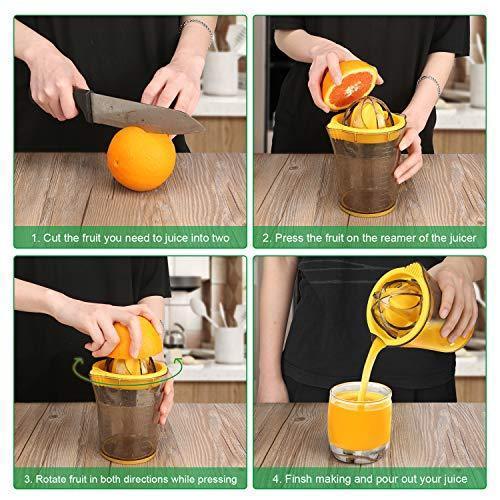 1. Cut the fruit you need to juice into two

2. Press the fruit on the reamer of the juicer

3. Rotate fruit in both directions while pressing

4. Finsh making and pour out your juice