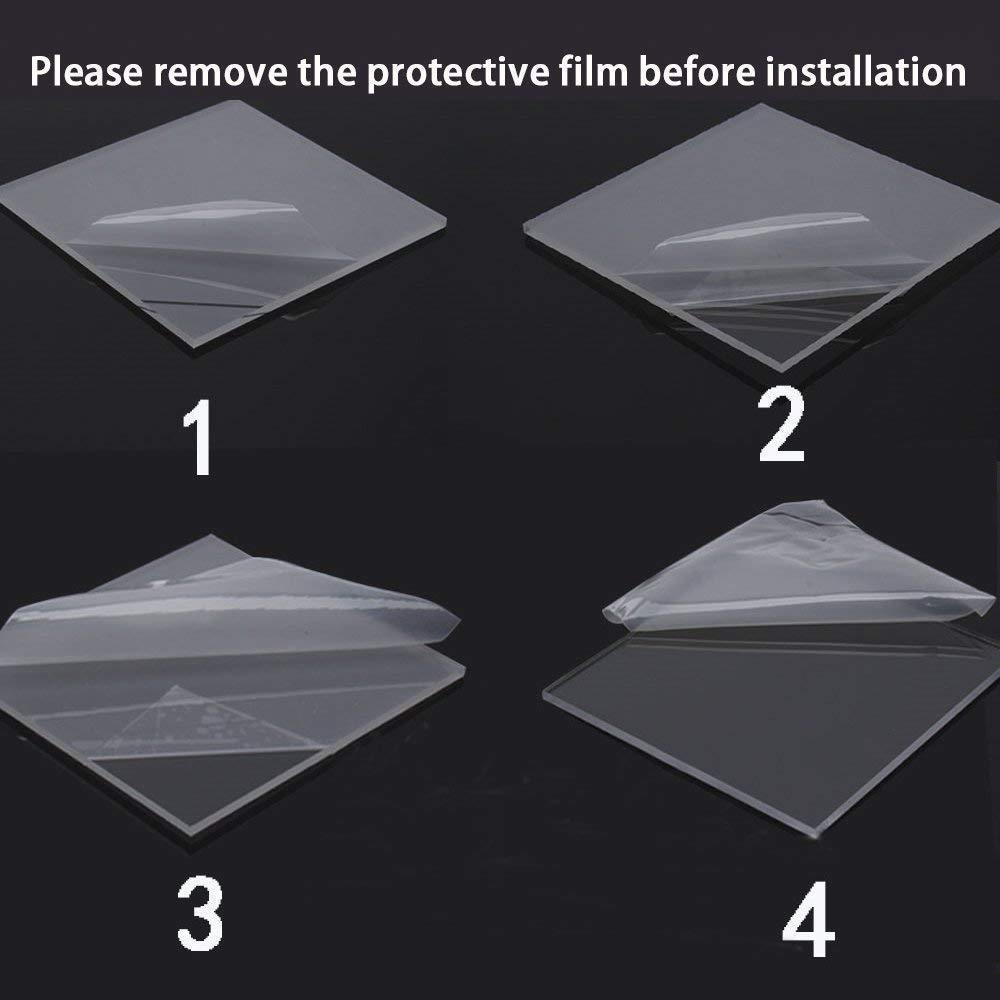 Please remove the protective film before installation

1

2

3

4