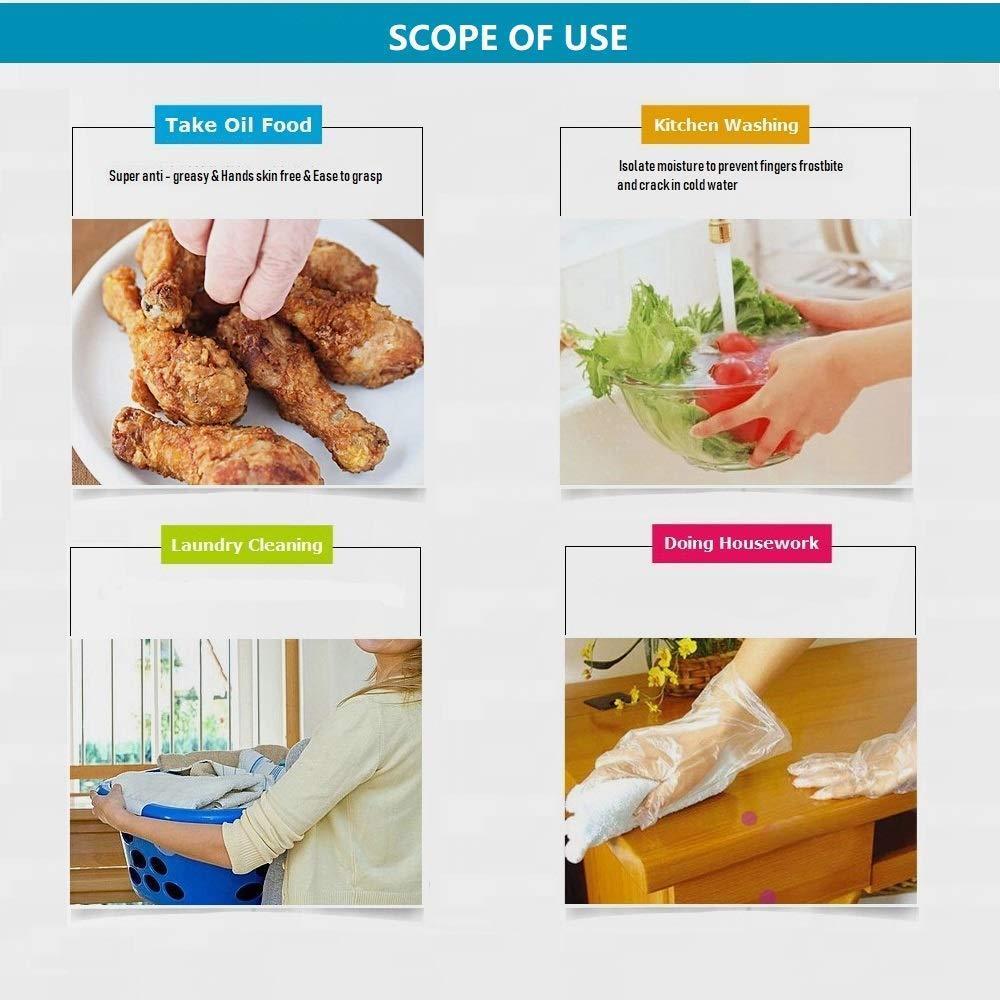 SCOPE OF USE

Take Oil Food

Super anti - greasy & Hands skin free & Ease to grasp

Kitchen Washing

Isolate moisture to prevent fingers frostbite and crack in cold water

Laundry Cleaning

Doing Housework