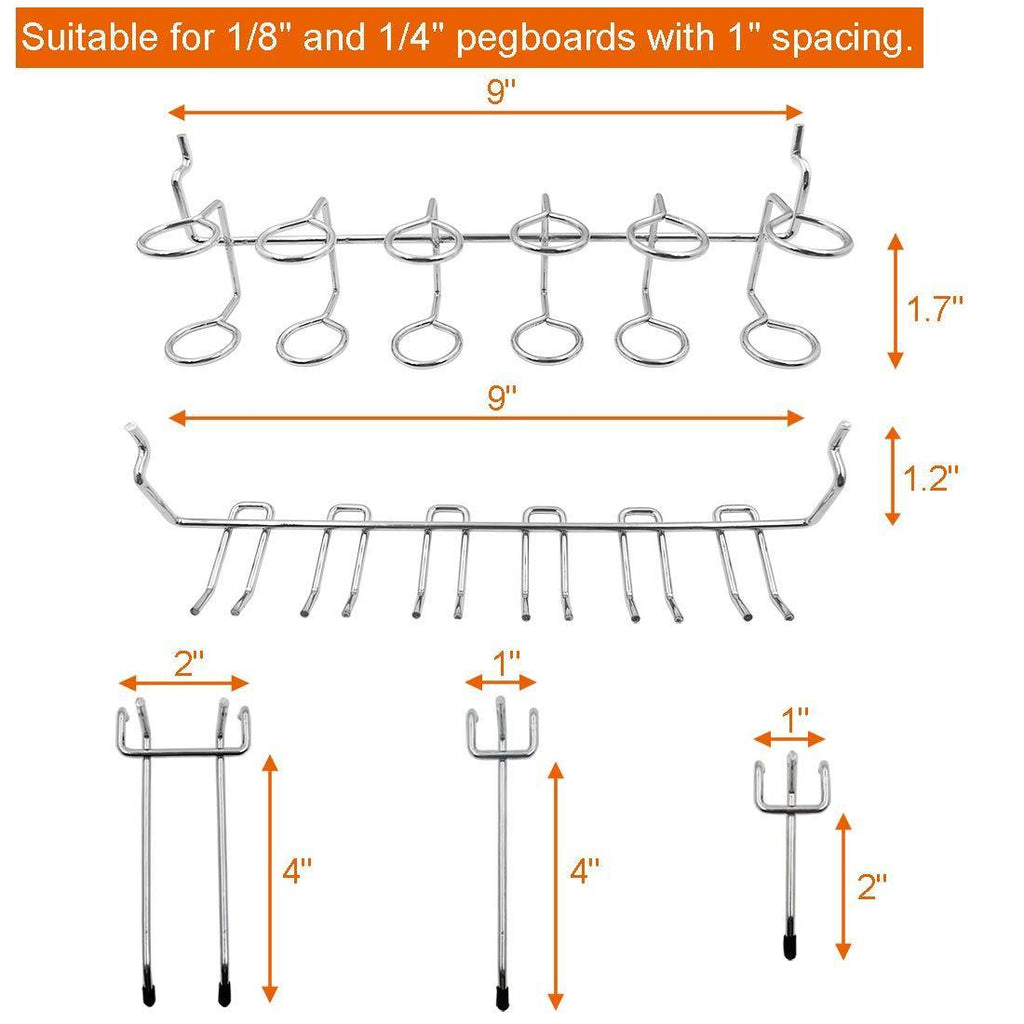 Suitable for 1/8" and 1/4" pegboards with 1" spacing.

9"

1.7"

9"

1.2"

2"

4"

1"

4"

1"

2"