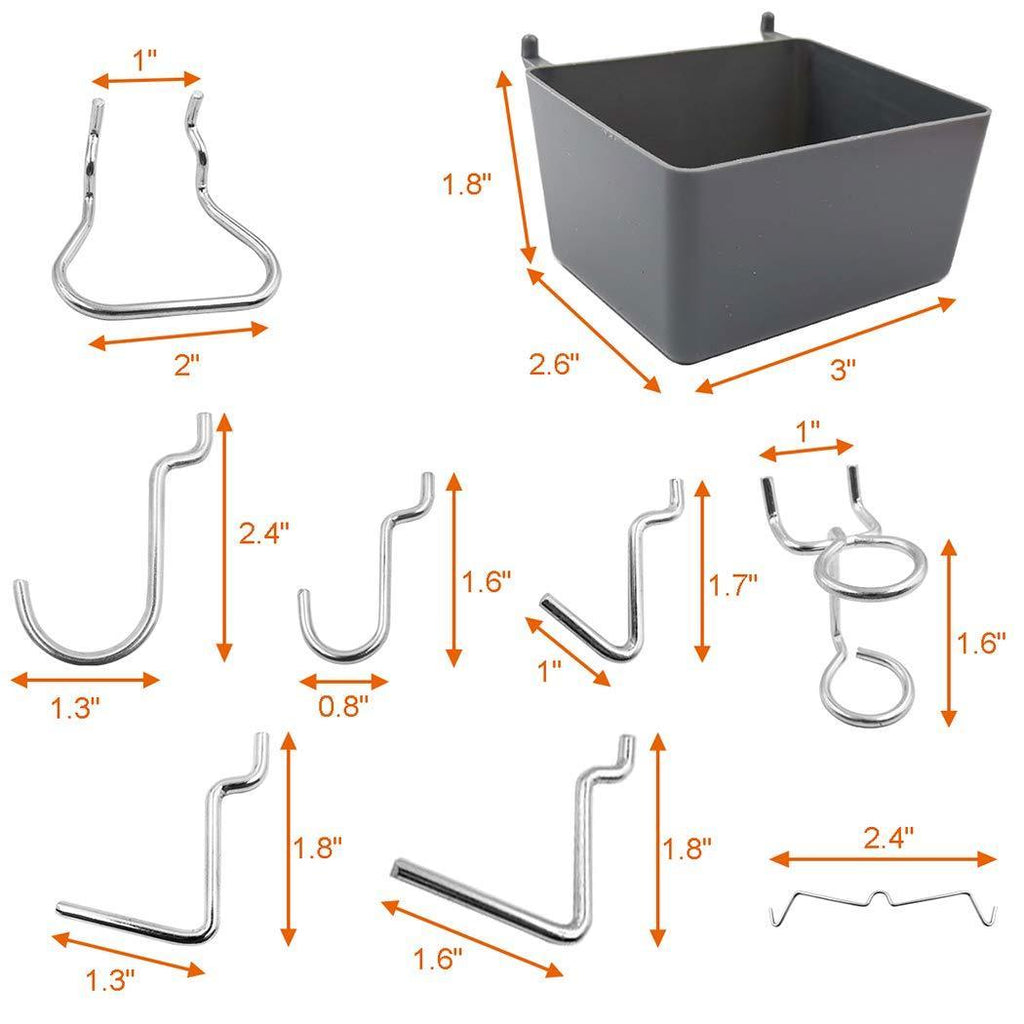 1"

2"

1.8"

2.6"

3"

2.4"

1.3"

1.6"

0.8"

1.7"

1"

1"

1.6"

1.8"

1.3"

1.8"

1.6"

2.4"