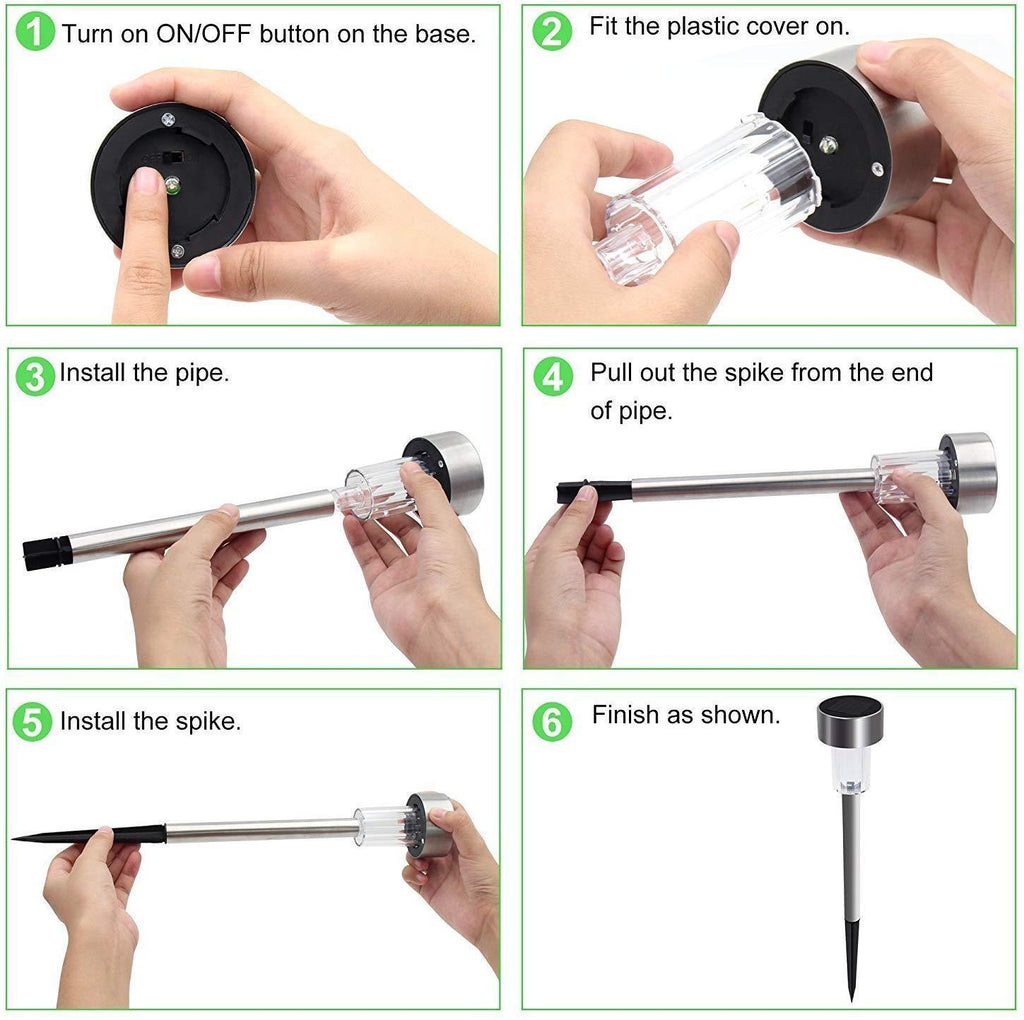 1 Turn on ON/OFF button on the base.

2 Fit the plastic cover on.

3 Install the pipe.

4 Pull out the spike from the end of pipe.

5 Install the spike.

6 Finish as shown.