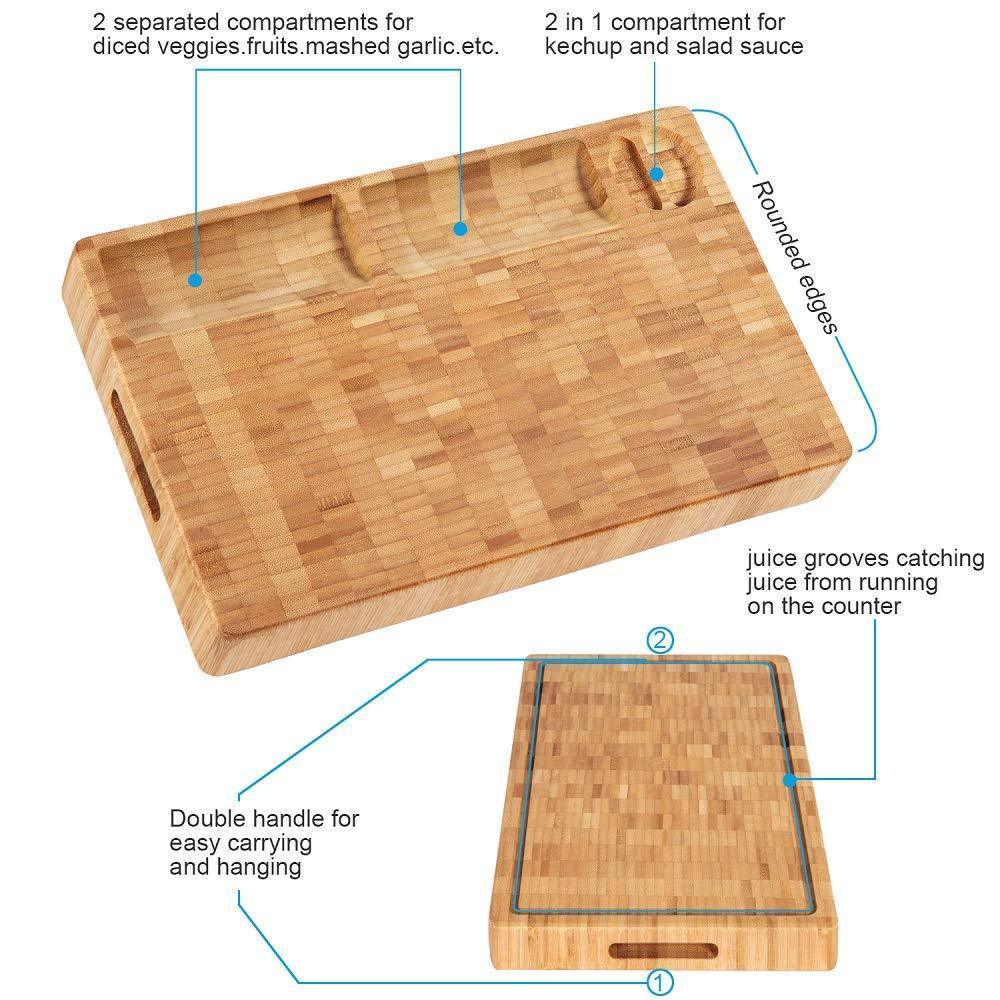 2 separated compartments for diced veggies.fruits.mashed garlic.etc.

2 in 1 compartment for kechup and salad sauce

Rounded edges

juice grooves catching juice from running on the counter

②

Double handle for easy carrying and hanging

①