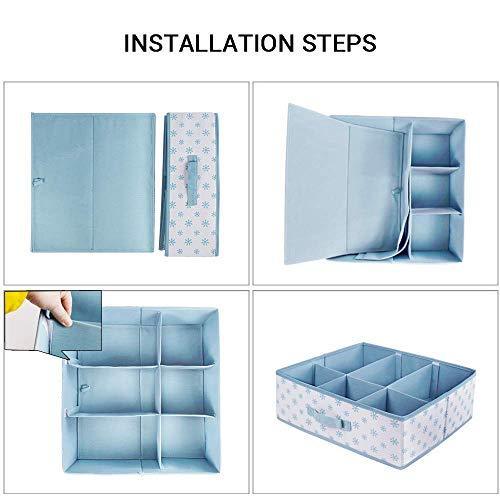 INSTALLATION STEPS